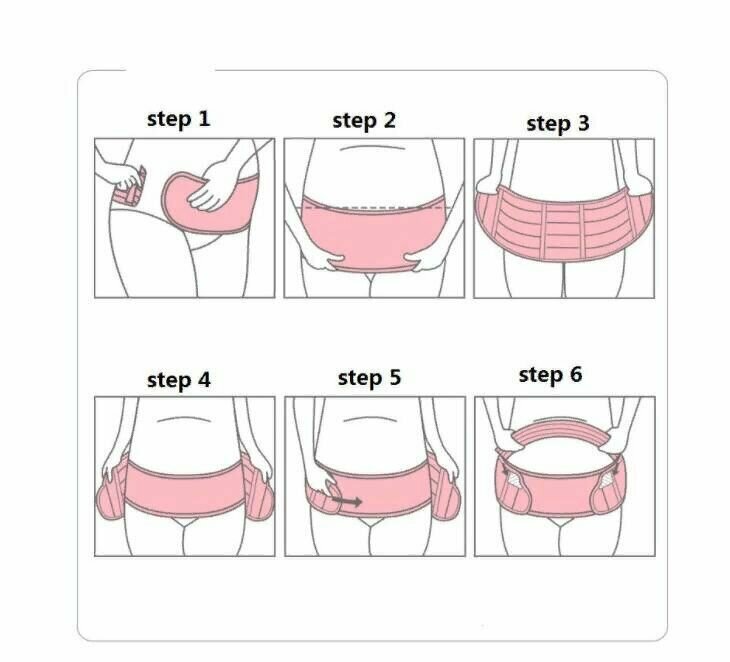 step 1
step 2
step 3

step 4
step 5
step 6