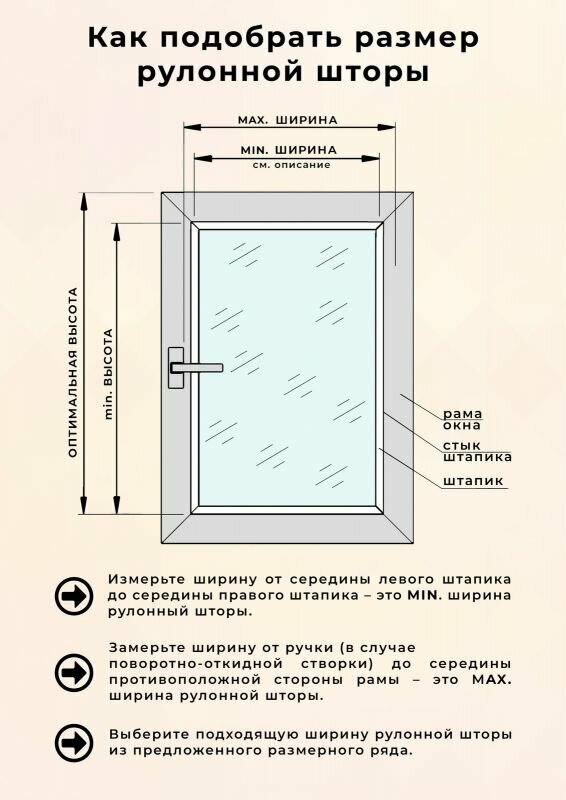 Как подобрать размер рулонной шторы

MAX. ШИРИНА

MIN. ШИРИНА
см. описание

ОПТИМАЛЬНАЯ ВЫСОТА

min. ВЫСОТА

рама окна

стык штапика

штапик

Измерьте ширину от середины левого штапика до середины правого штапика – это MIN. ширина рулонный шторы.

Замерьте ширину от ручки (в случае поворотно-откидной створки) до середины противоположной стороны рамы – это MAX. ширина рулонной шторы.

Выберите подходящую ширину рулонной шторы из предложенного размерного ряда.