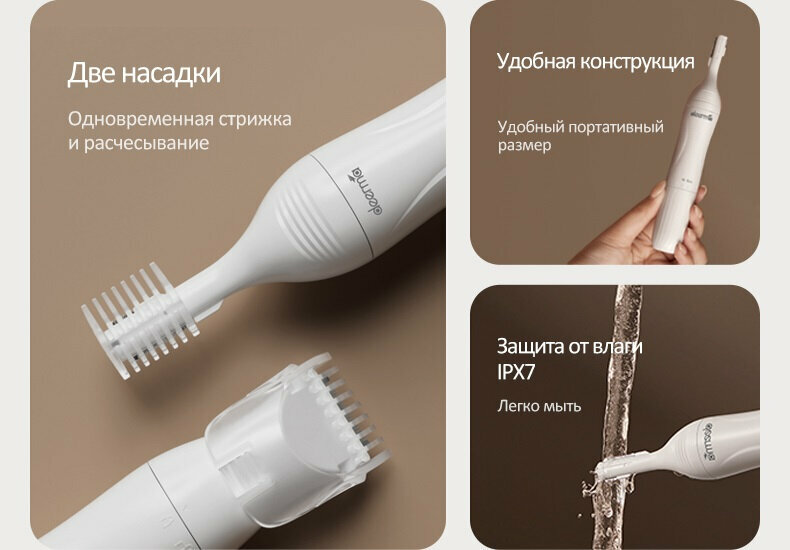 Две насадки

Одновременная стрижка и расчесывание

deerma

Удобная конструкция

Удобный портативный размер

deerma

Защита от влаги IPX7

Легко мыть

deerma