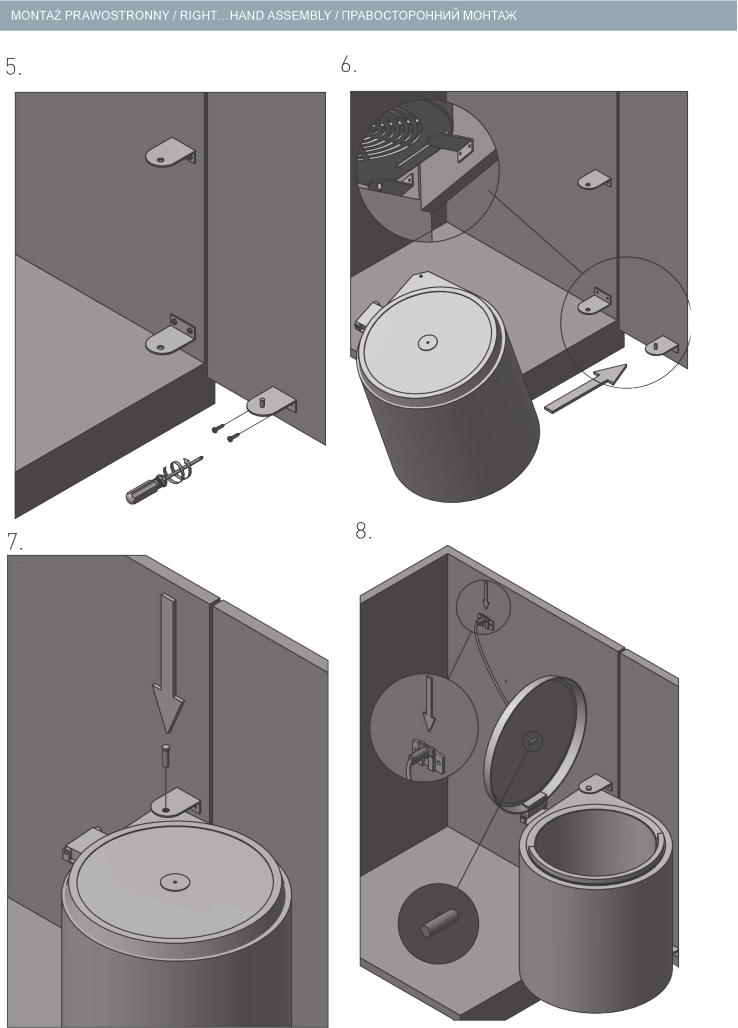 MONTAŻ PRAWOSTRONNY / RIGHT...HAND ASSEMBLY / ПРАВОСТОРОННИЙ МОНТАЖ

5.

6.

7.

8.