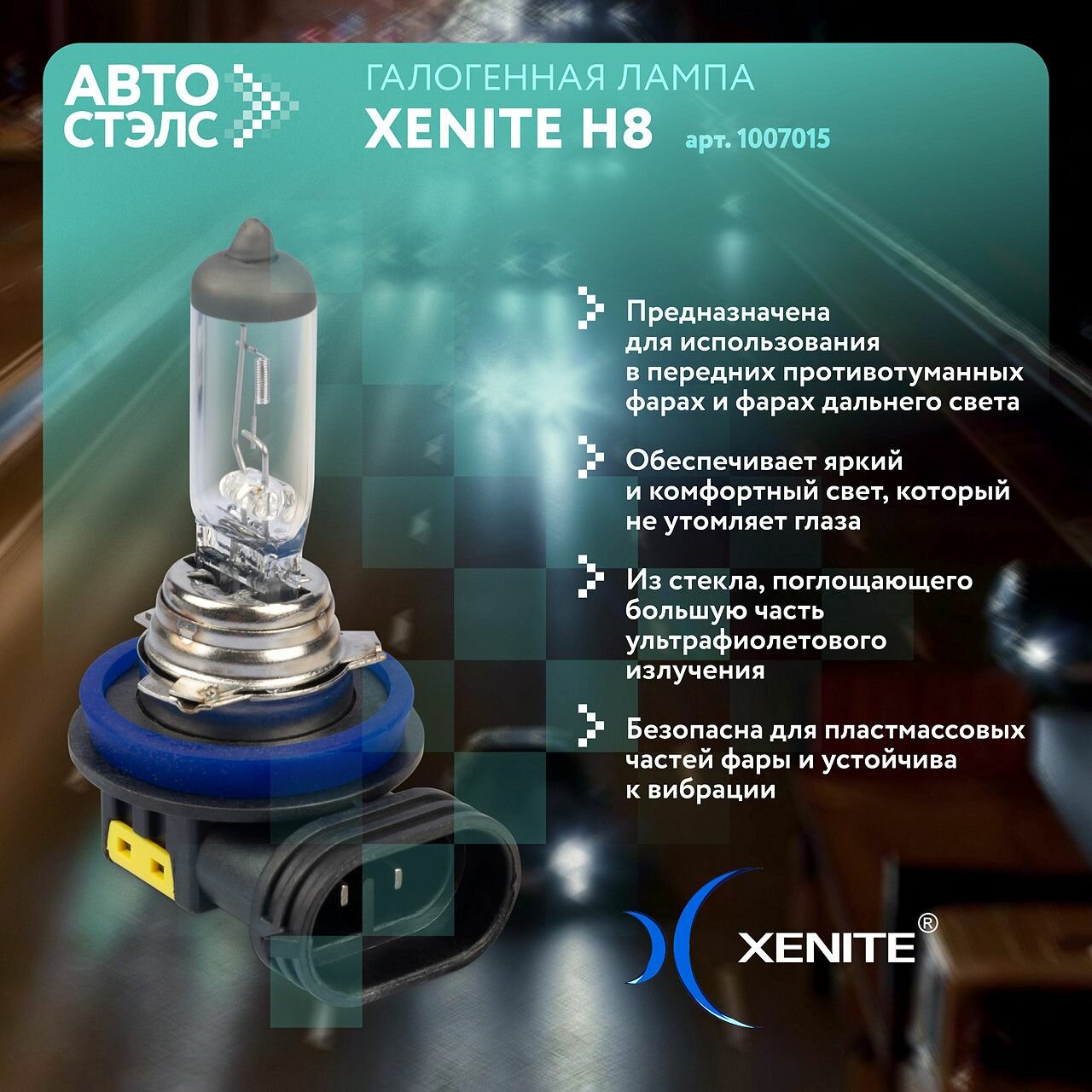 АВТО СТЭЛС

ГАЛОГЕННАЯ ЛАМПА
XENITE H8 арт. 1007015

Предназначена для использования в передних противотуманных фарах и фарах дальнего света

Обеспечивает яркий и комфортный свет, который не утомляет глаза

Из стекла, поглощающего большую часть ультрафиолетового излучения

Безопасна для пластмассовых частей фары и устойчива к вибрации

XENITE®