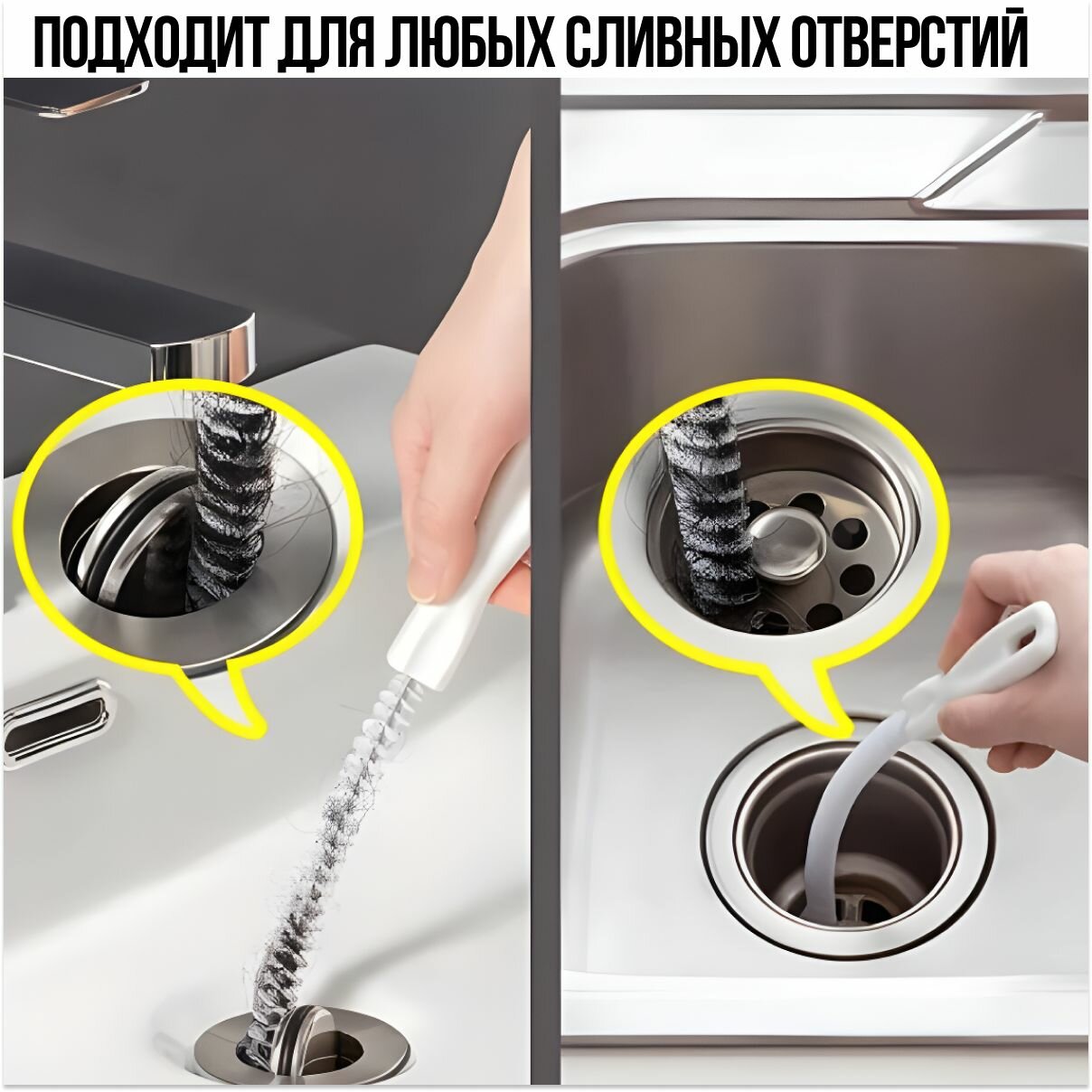 ПОДХОДИТ ДЛЯ ЛЮБЫХ СЛИВНЫХ ОТВЕРСТИЙ