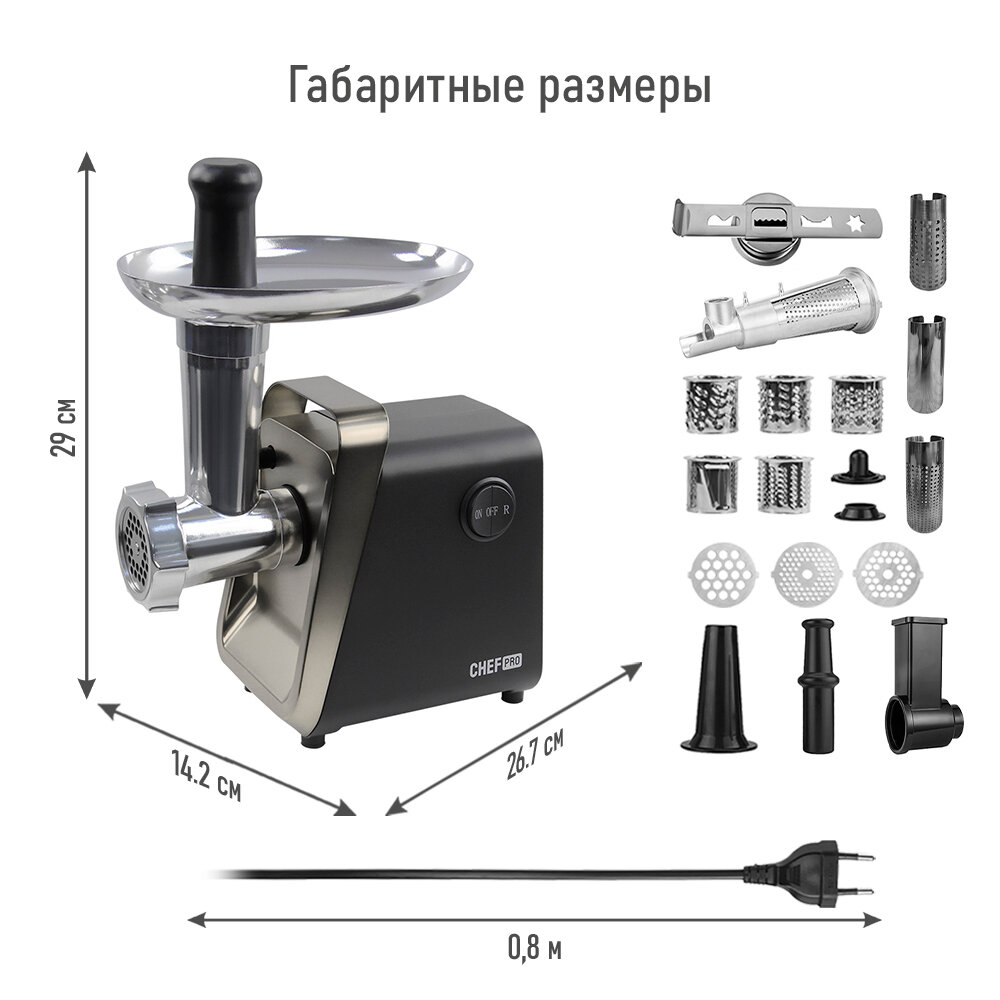 Габаритные размеры

29 см

ON OFF R

CHEF PRO

14.2 см

26.7 см

0,8 м