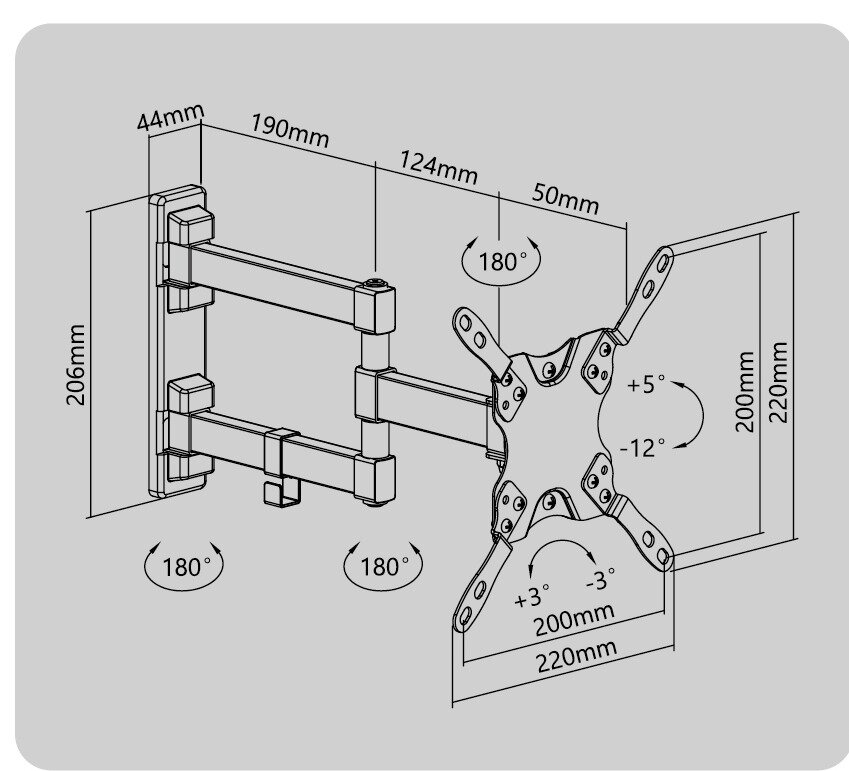 44mm
190mm
124mm
50mm
180°
206mm
+5°
-12°
200mm
220mm
180°
180°
+3°
-3°
200mm
220mm