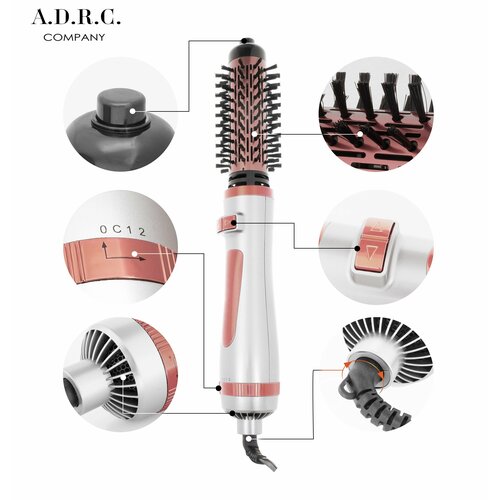 A.D.R.C.
COMPANY

0 C 1 2