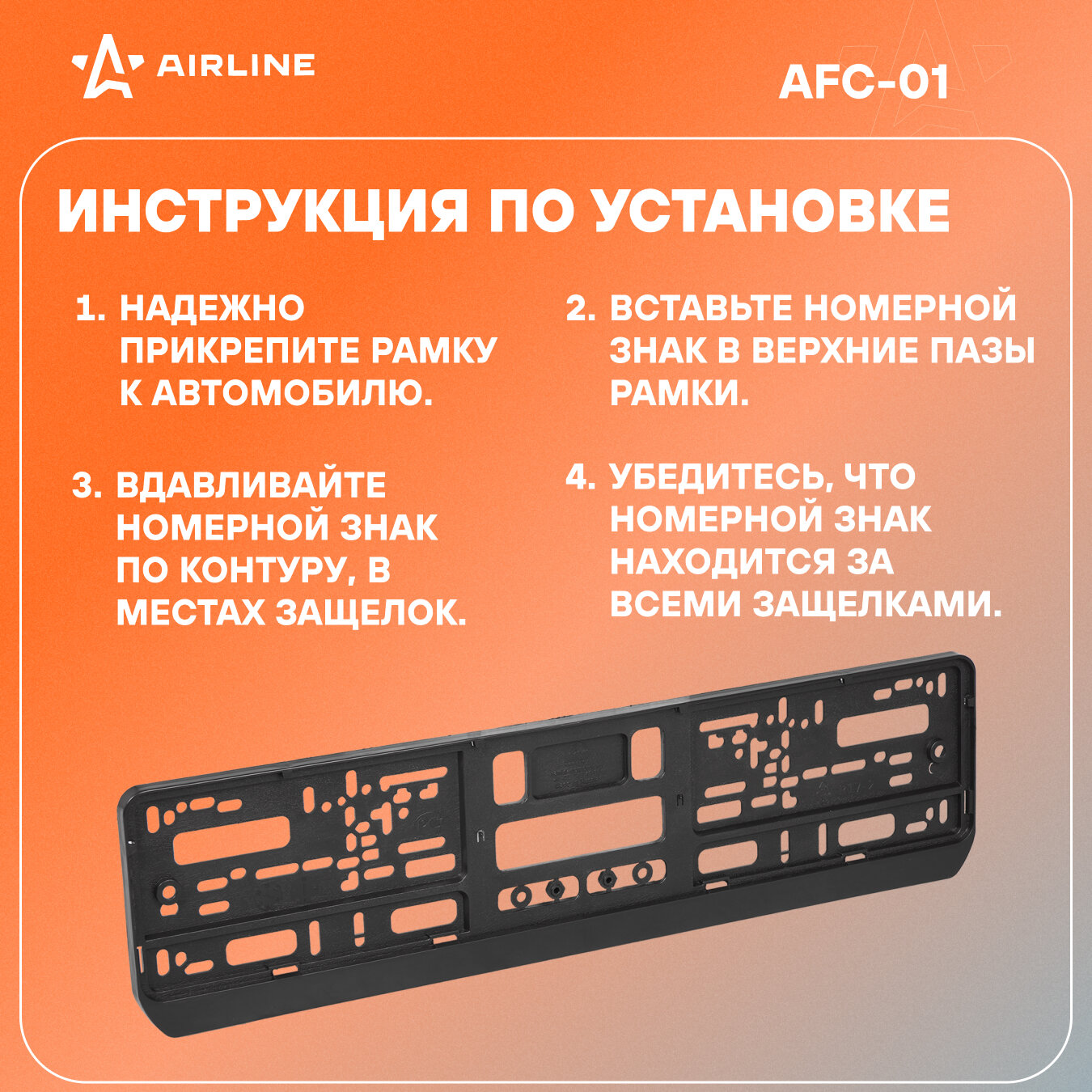 AIRLINE

AFC-01

ИНСТРУКЦИЯ ПО УСТАНОВКЕ

1. НАДЕЖНО ПРИКРЕПИТЕ РАМКУ К АВТОМОБИЛЮ.

2. ВСТАВЬТЕ НОМЕРНОЙ ЗНАК В ВЕРХНИЕ ПАЗЫ РАМКИ.

3. ВДАВЛИВАЙТЕ НОМЕРНОЙ ЗНАК ПО КОНТУРУ, В МЕСТАХ ЗАЩЕЛОК.

4. УБЕДИТЕСЬ, ЧТО НОМЕРНОЙ ЗНАК НАХОДИТСЯ ЗА ВСЕМИ ЗАЩЕЛКАМИ.