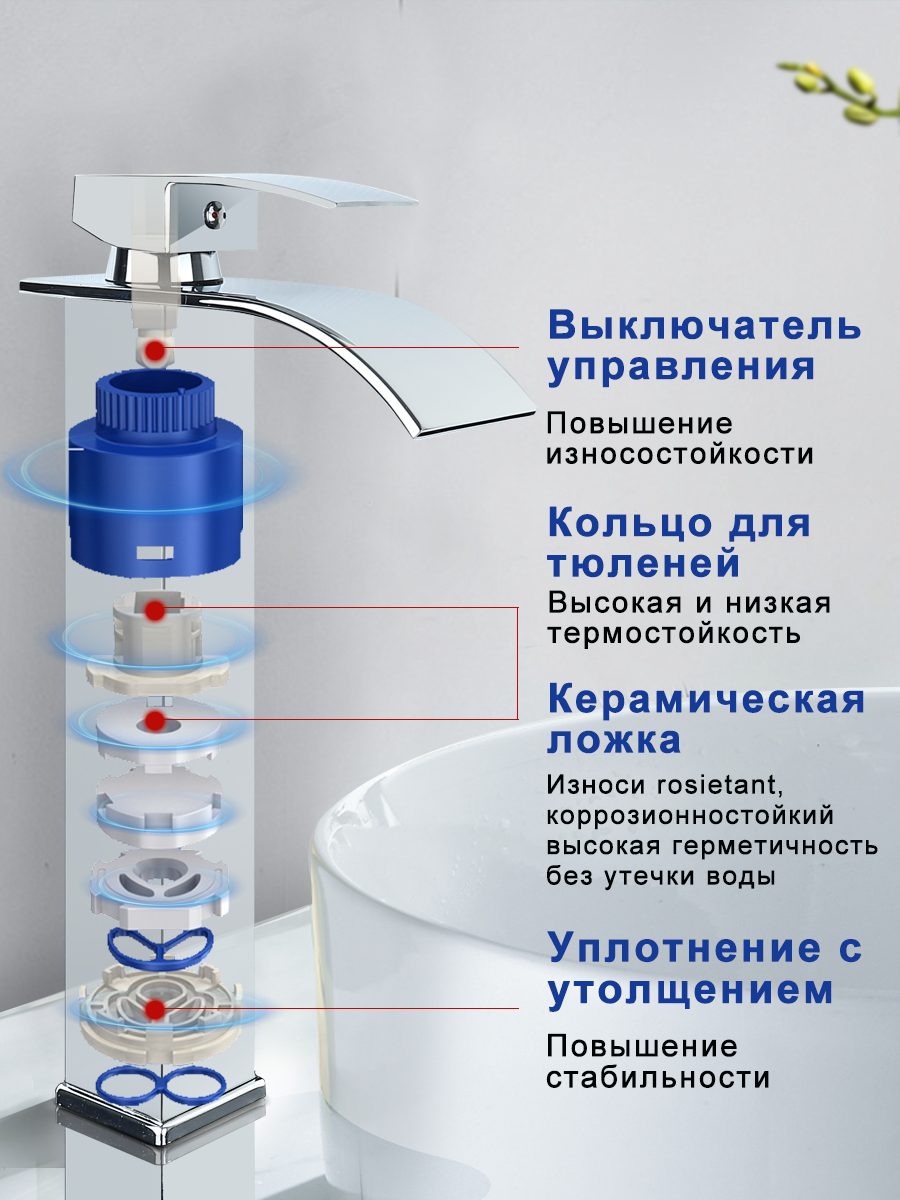 Выключатель управления

Повышение износостойкости

Кольцо для тюленей

Высокая и низкая термостойкость

Керамическая ложка

Износи rosietant, коррозионностойкий высокая герметичность без утечки воды

Уплотнение с утолщением

Повышение стабильности