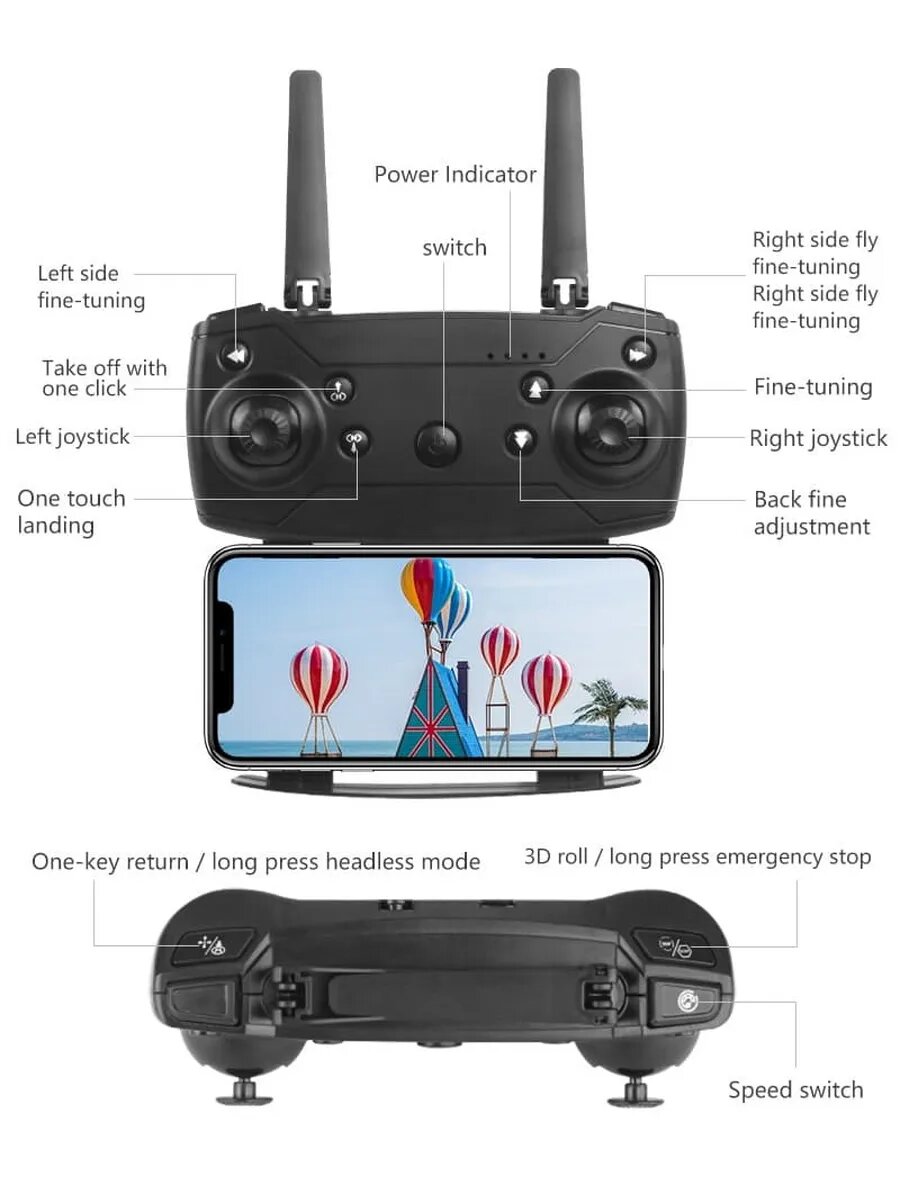 Power Indicator

switch

Left side fine-tuning

Right side fly fine-tuning Right side fly fine-tuning

Take off with one click

Fine-tuning

Left joystick

Right joystick

One touch landing

Back fine adjustment

One-key return / long press headless mode

3D roll / long press emergency stop

Speed switch