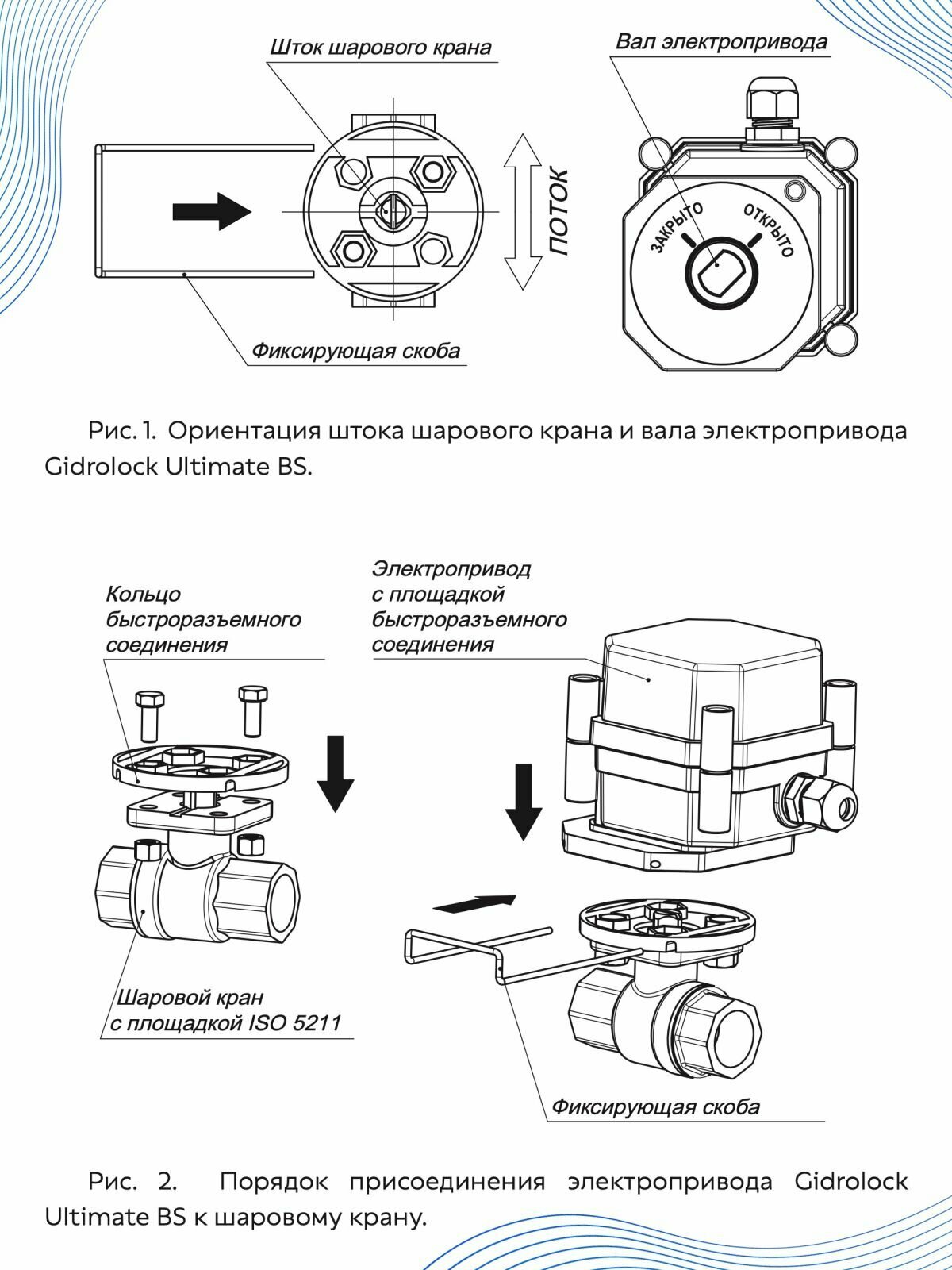 Шток шарового крана

Вал электропривода

ПОТОК

ЗАКРЫТО

ОТКРЫТО

Фиксирующая скоба

Рис. 1. Ориентация штока шарового крана и вала электропривода Gidrolock Ultimate BS.

Кольцо быстроразъемного соединения

Электропривод с площадкой быстроразъемного соединения

Шаровой кран с площадкой ISO 5211

Фиксирующая скоба

Рис. 2. Порядок присоединения электропривода Gidrolock Ultimate BS к шаровому крану.