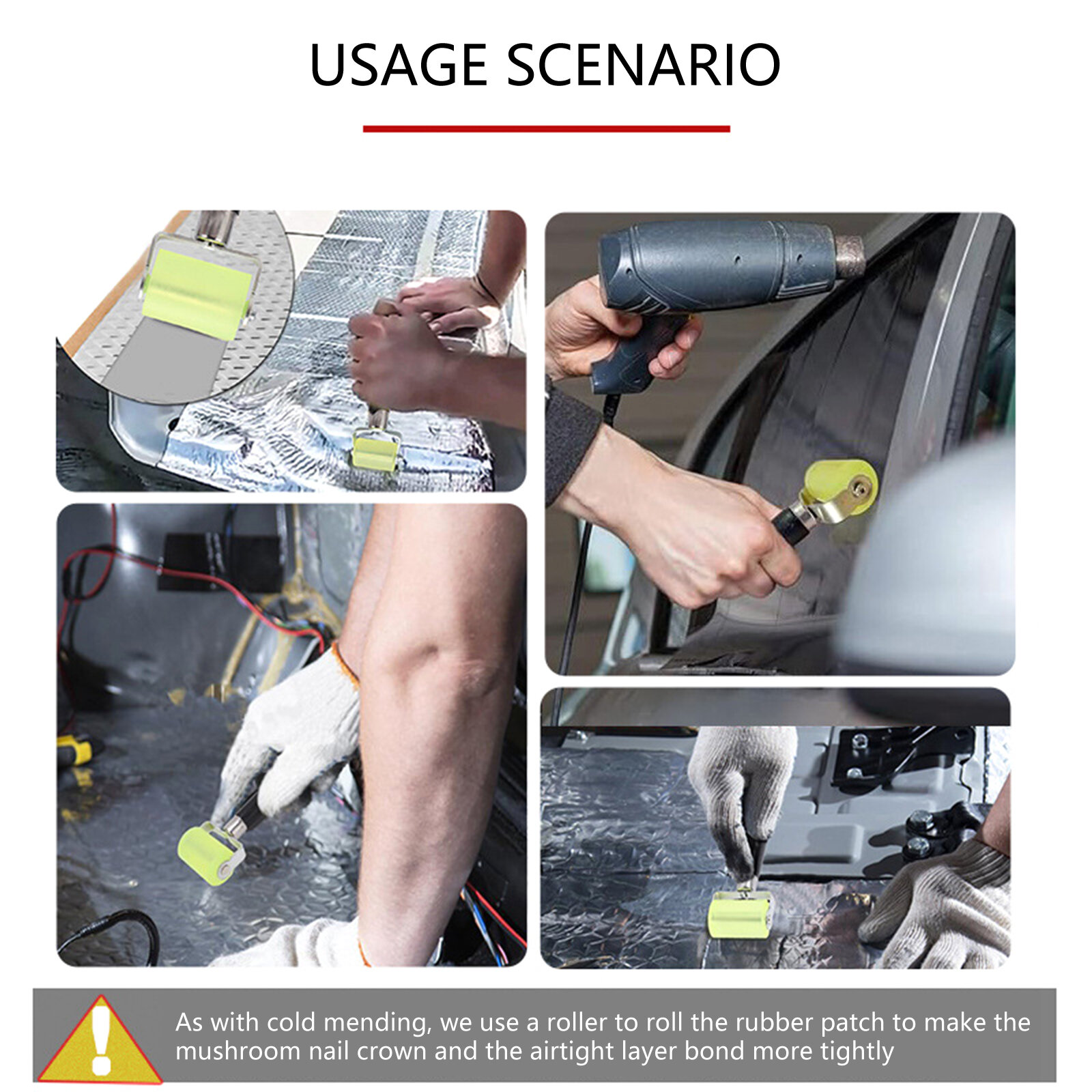 USAGE SCENARIO

As with cold mending, we use a roller to roll the rubber patch to make the mushroom nail crown and the airtight layer bond more tightly