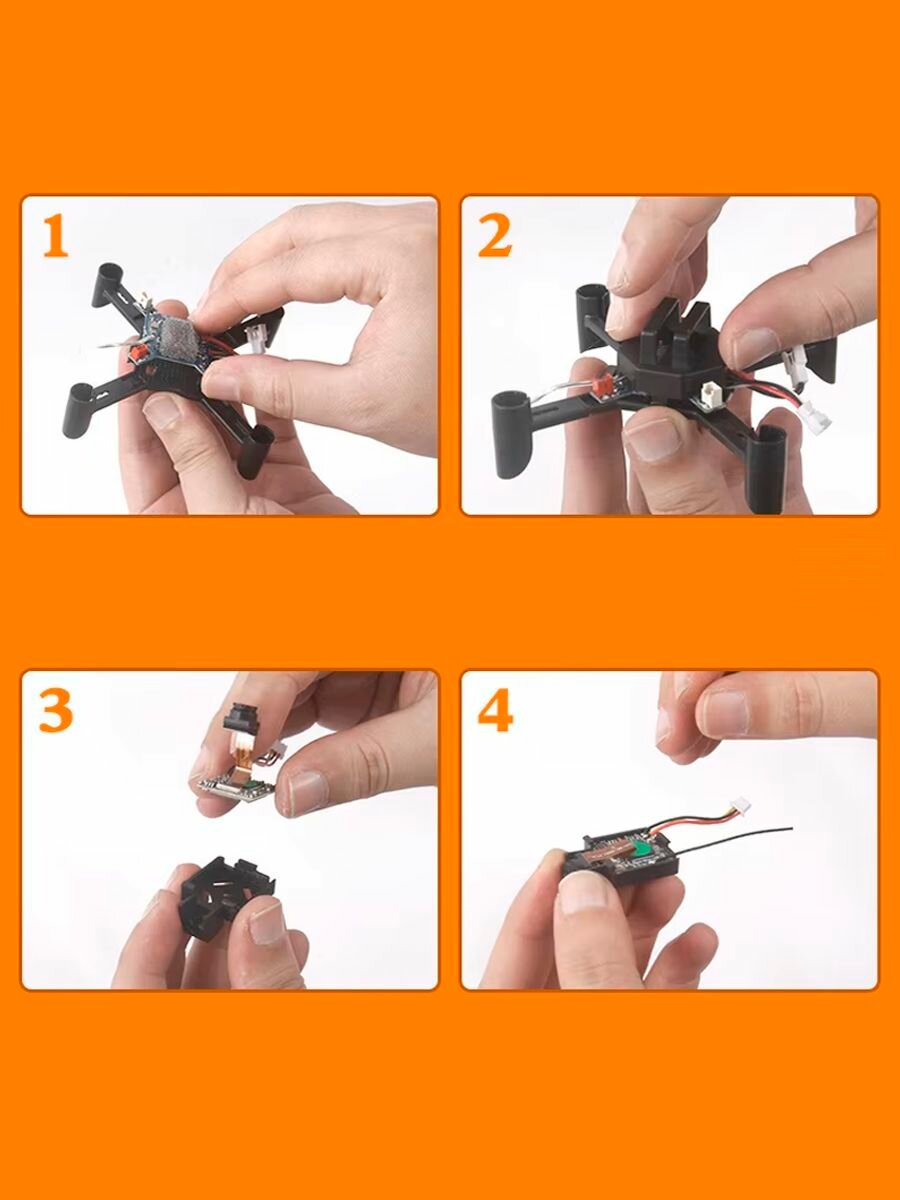 1

2

3

4