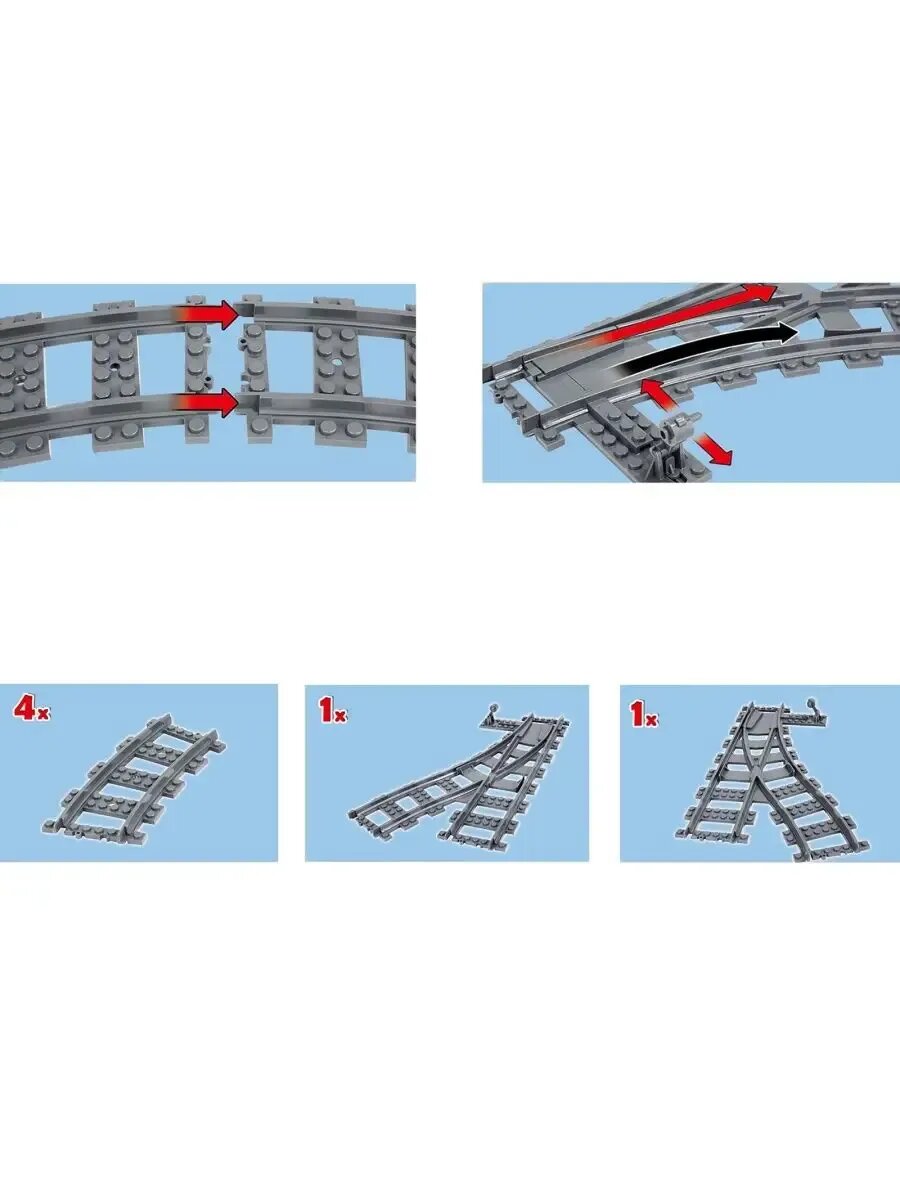 4x

1x

1x