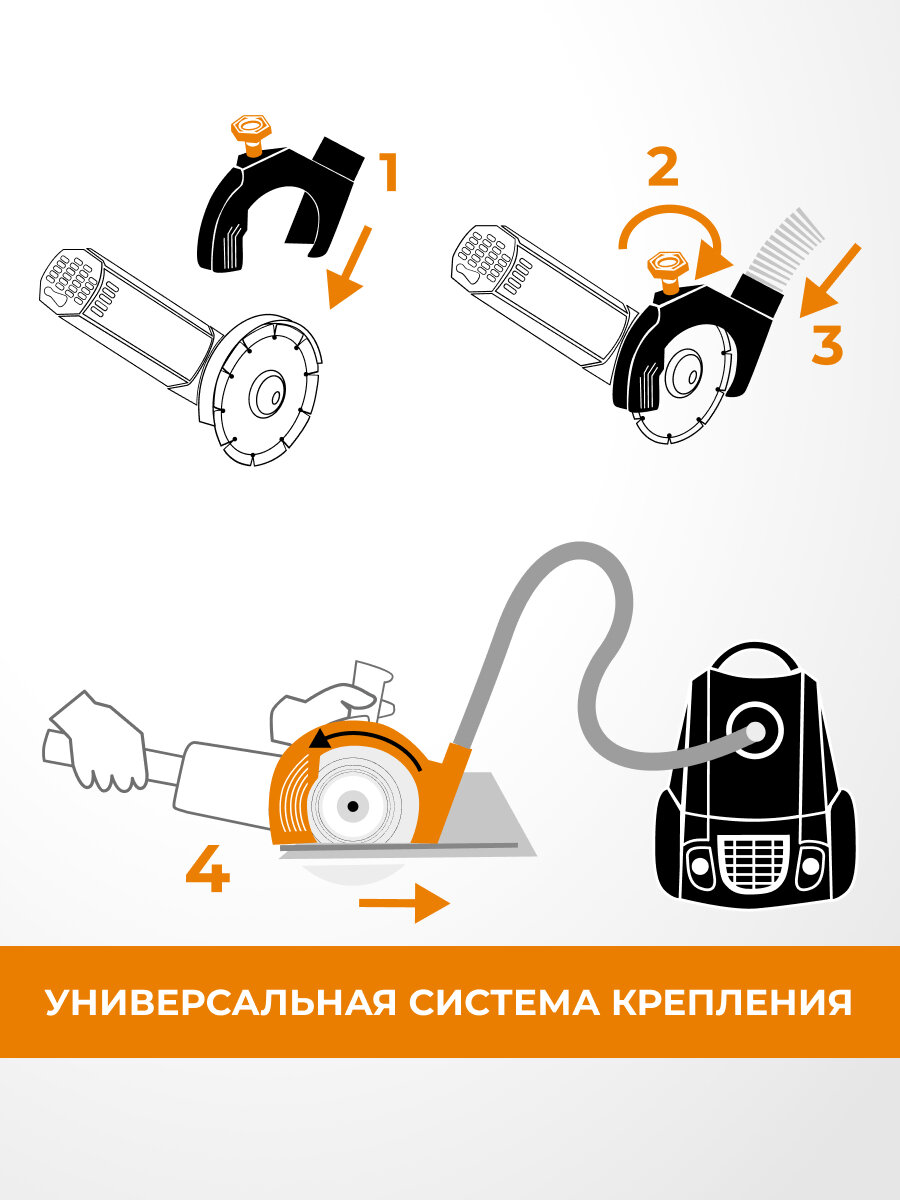 1

2

3

4

УНИВЕРСАЛЬНАЯ СИСТЕМА КРЕПЛЕНИЯ