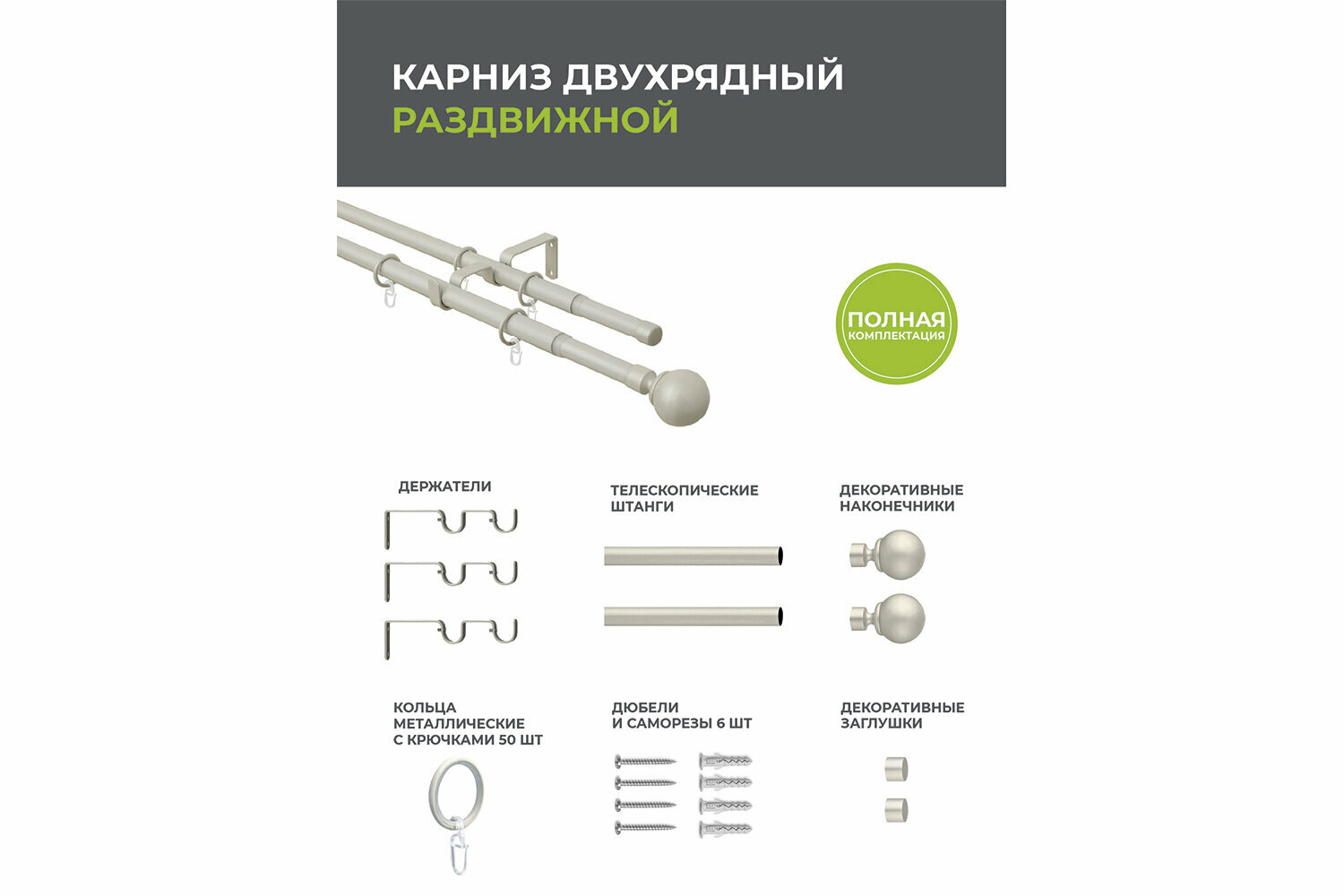 КАРНИЗ ДВУХРЯДНЫЙ
РАЗДВИЖНОЙ

ПОЛНАЯ
КОМПЛЕКТАЦИЯ

ДЕРЖАТЕЛИ

ТЕЛЕСКОПИЧЕСКИЕ
ШТАНГИ

ДЕКОРАТИВНЫЕ
НАКОНЕЧНИКИ

КОЛЬЦА
МЕТАЛЛИЧЕСКИЕ
С КРЮЧКАМИ 50 ШТ

ДЮБЕЛИ
И САМОРЕЗЫ 6 ШТ

ДЕКОРАТИВНЫЕ
ЗАГЛУШКИ