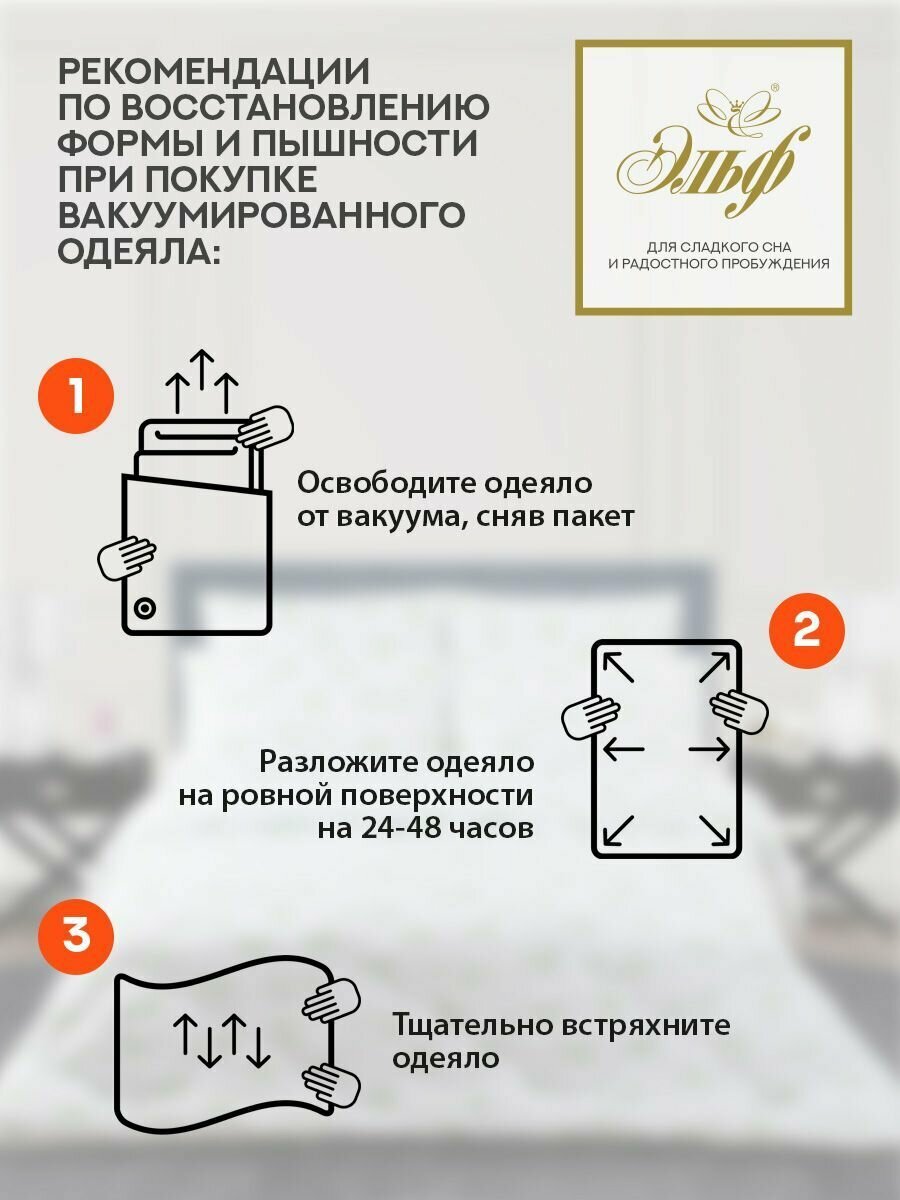 РЕКОМЕНДАЦИИ ПО ВОССТАНОВЛЕНИЮ ФОРМЫ И ПЫШНОСТИ ПРИ ПОКУПКЕ ВАКУУМИРОВАННОГО ОДЕЯЛА:

Эльф®

ДЛЯ СЛАДКОГО СНА
И РАДОСТНОГО ПРОБУЖДЕНИЯ

1

Освободите одеяло от вакуума, сняв пакет

2

Разложите одеяло на ровной поверхности на 24-48 часов

3

Тщательно встряхните одеяло