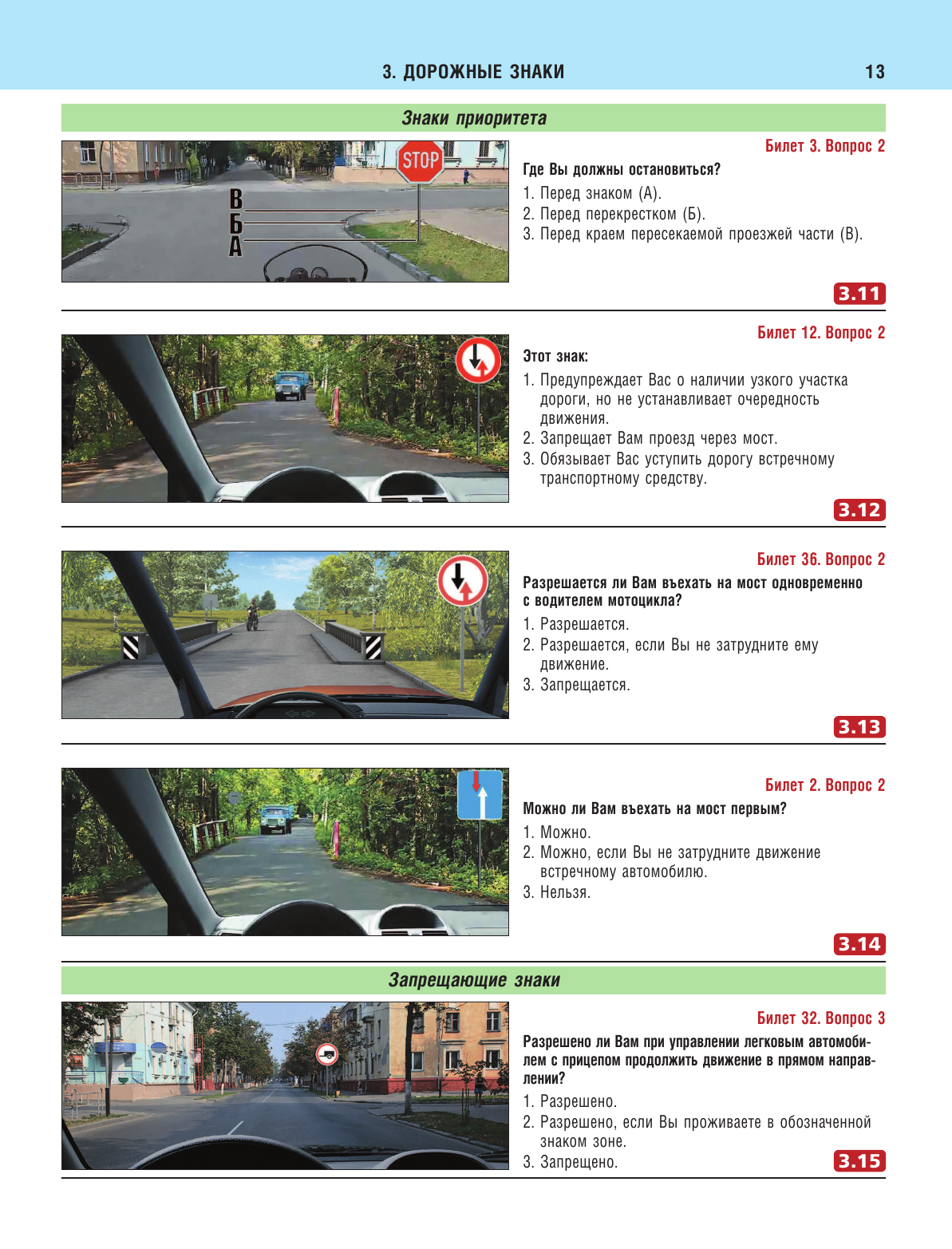 3. ДОРОЖНЫЕ ЗНАКИ 13

Знаки приоритета

STOP

В
Б
А

Билет 3. Вопрос 2

Где Вы должны остановиться?

1. Перед знаком (А).
2. Перед перекрестком (Б).
3. Перед краем пересекаемой проезжей части (В).

3.11

Билет 12. Вопрос 2

Этот знак:

1. Предупреждает Вас о наличии узкого участка дороги, но не устанавливает очередность движения.
2. Запрещает Вам проезд через мост.
3. Обязывает Вас уступить дорогу встречному транспортному средству.

3.12

Билет 36. Вопрос 2

Разрешается ли Вам въехать на мост одновременно с водителем мотоцикла?

1. Разрешается.
2. Разрешается, если Вы не затрудните ему движение.
3. Запрещается.

3.13

Билет 2. Вопрос 2

Можно ли Вам въехать на мост первым?

1. Можно.
2. Можно, если Вы не затрудните движение встречному автомобилю.
3. Нельзя.

3.14

Запрещающие знаки

Билет 32. Вопрос 3

Разрешено ли Вам при управлении легковым автомобилем с прицепом продолжить движение в прямом направлении?

1. Разрешено.
2. Разрешено, если Вы проживаете в обозначенной знаком зоне.
3. Запрещено.

3.15