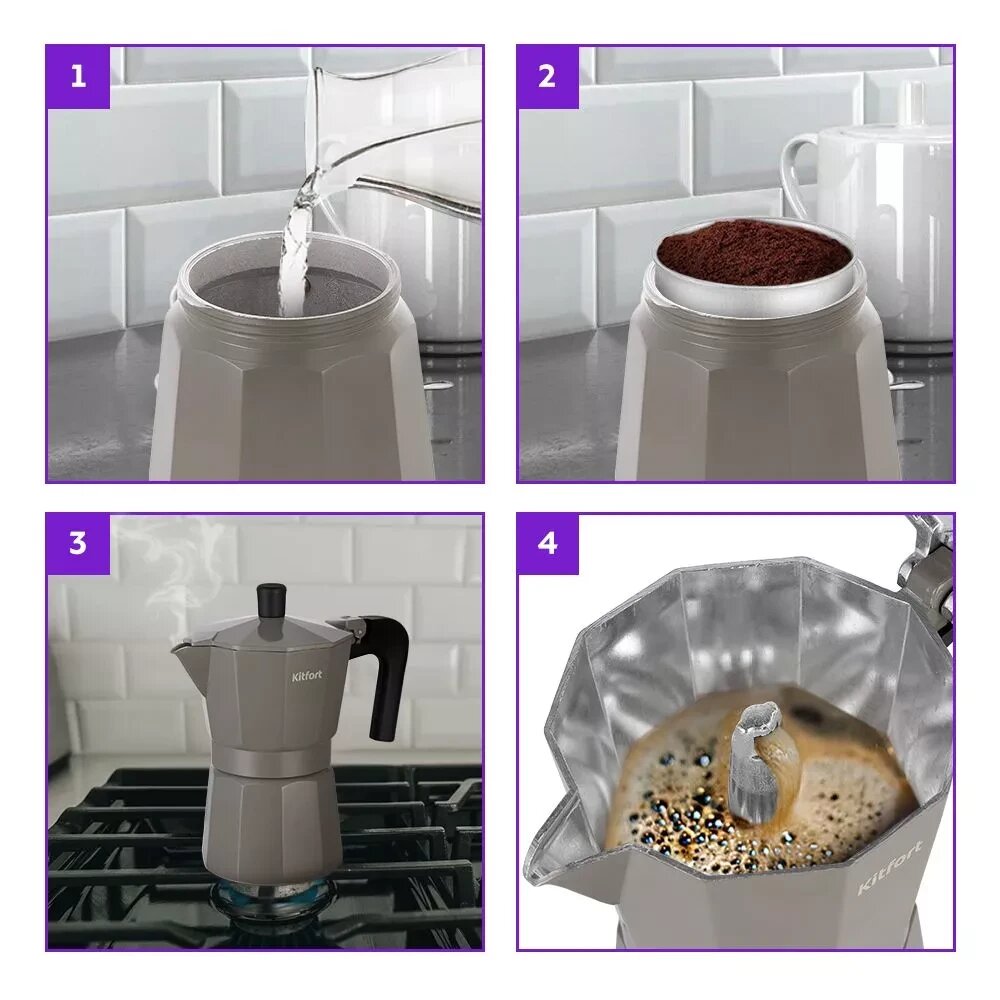 1

2

3

Kitfort

4

Kitfort