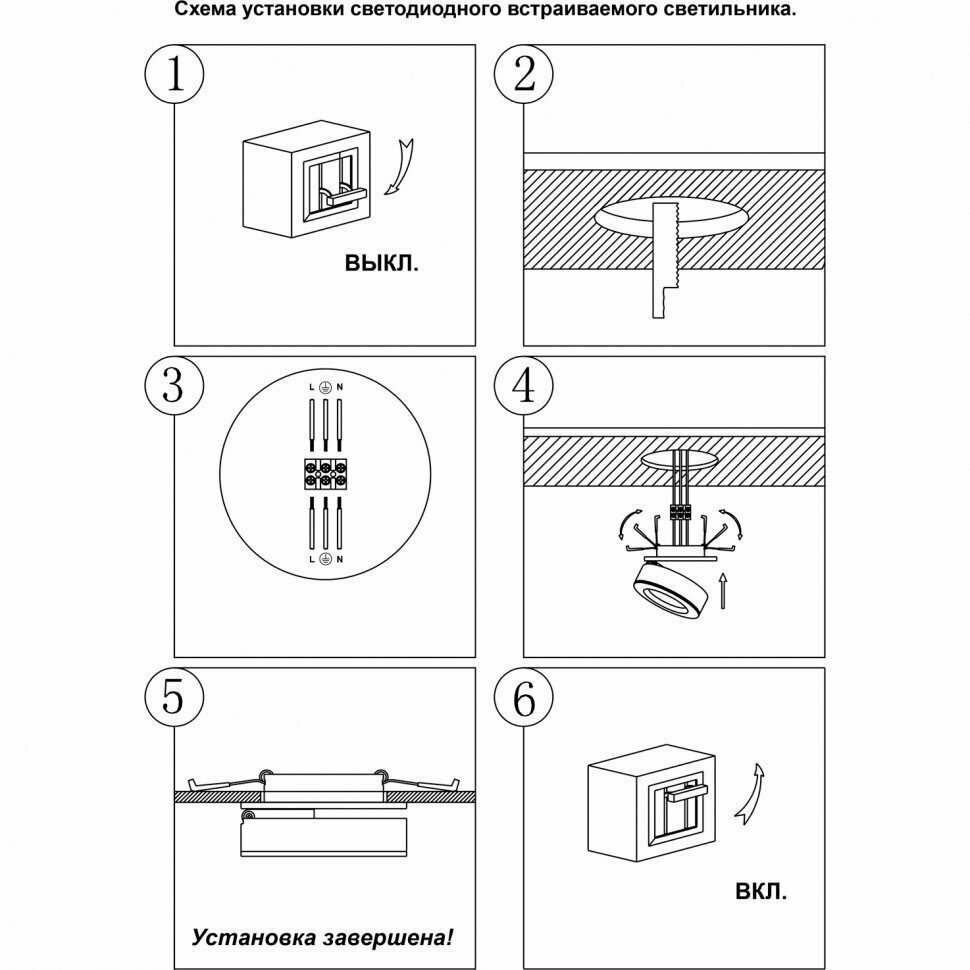 Схема установки светодиодного встраиваемого светильника.

1

ВЫКЛ.

2

3

L N

L N

4

5

Установка завершена!

6

ВКЛ.