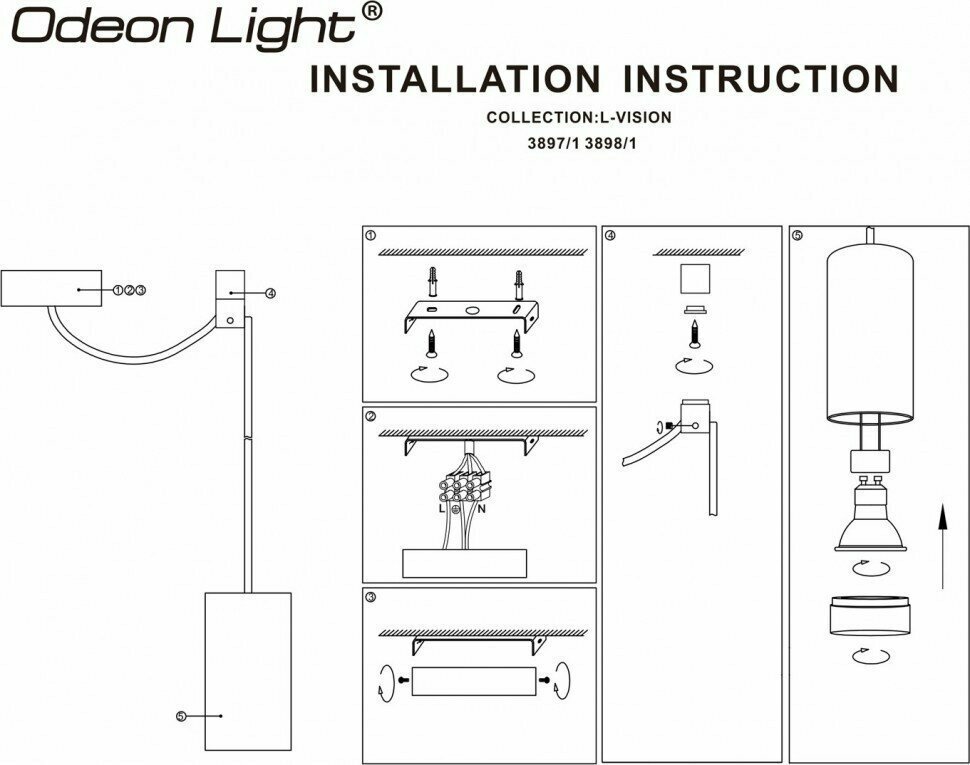 Odeon Light®

INSTALLATION INSTRUCTION

COLLECTION:L-VISION

3897/1 3898/1

①②③

④

⑤

①

②

L N

③

④

⑤