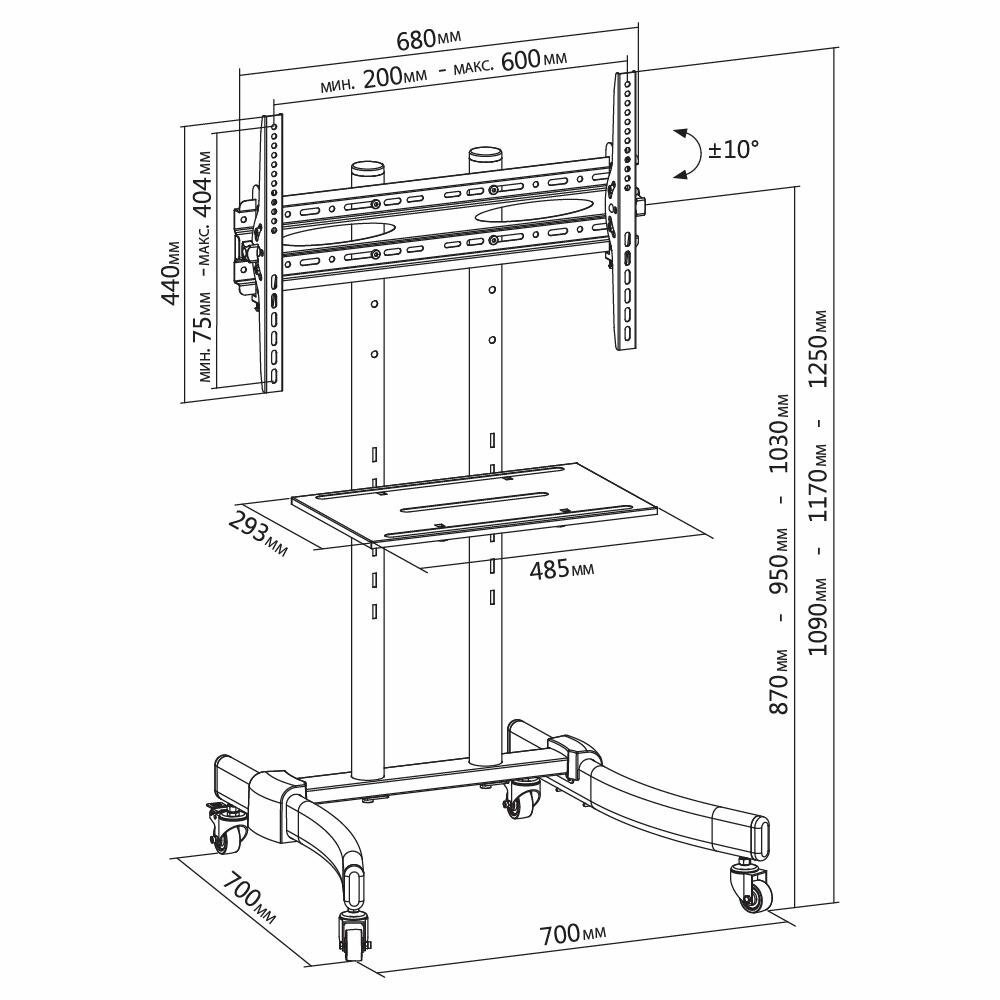 680мм
мин. 200мм - макс. 600мм
±10°
440мм
мин. 75мм - макс. 404мм
293мм
485мм
870мм - 950мм - 1030мм
1090мм - 1170мм - 1250мм
700мм
700мм