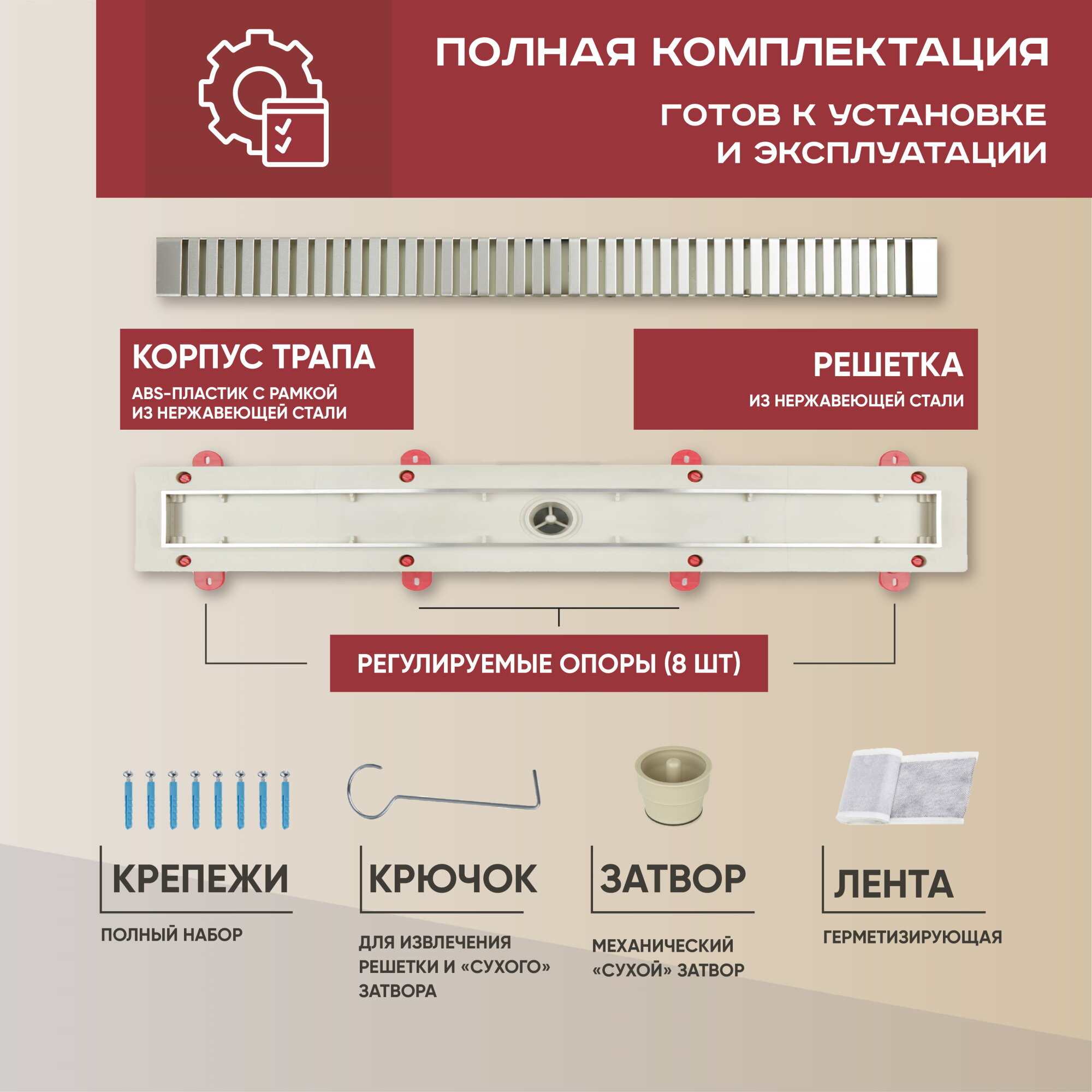 ПОЛНАЯ КОМПЛЕКТАЦИЯ

ГОТОВ К УСТАНОВКЕ И ЭКСПЛУАТАЦИИ

КОРПУС ТРАПА

ABS-ПЛАСТИК С РАМКОЙ ИЗ НЕРЖАВЕЮЩЕЙ СТАЛИ

РЕШЕТКА

ИЗ НЕРЖАВЕЮЩЕЙ СТАЛИ

РЕГУЛИРУЕМЫЕ ОПОРЫ (8 ШТ)

КРЕПЕЖИ

ПОЛНЫЙ НАБОР

КРЮЧОК

ДЛЯ ИЗВЛЕЧЕНИЯ РЕШЕТКИ И «СУХОГО» ЗАТВОРА

ЗАТВОР

МЕХАНИЧЕСКИЙ «СУХОЙ» ЗАТВОР

ЛЕНТА

ГЕРМЕТИЗИРУЮЩАЯ