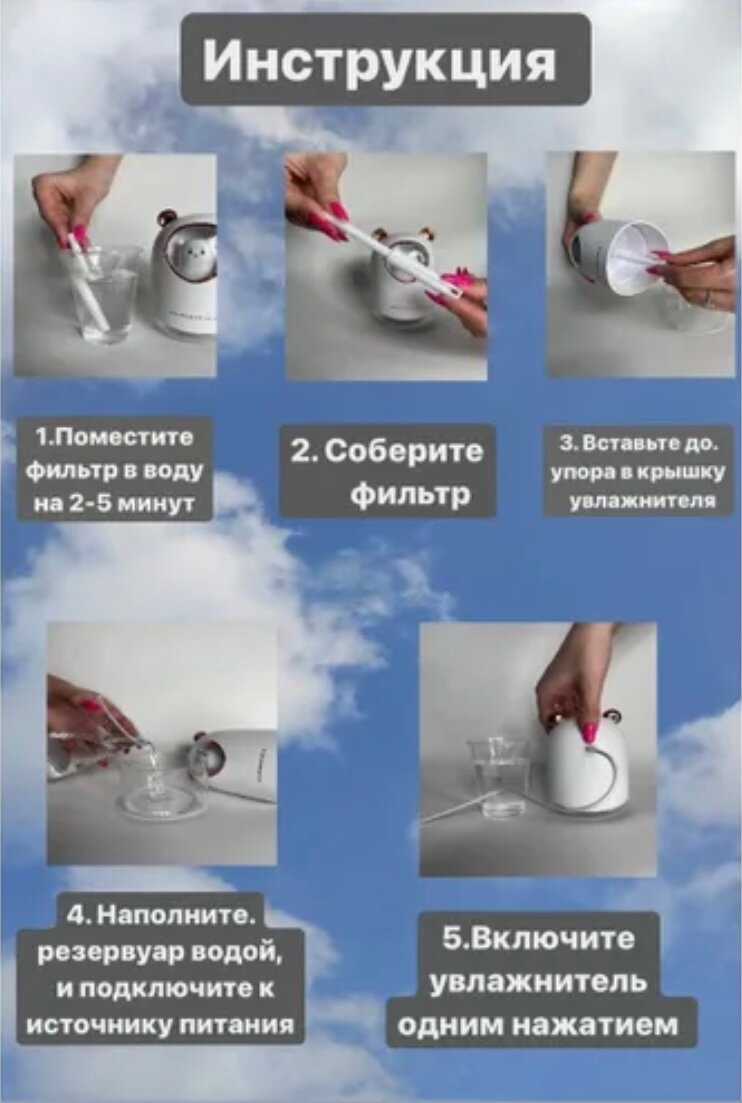 Инструкция

1.Поместите фильтр в воду на 2-5 минут

2. Соберите фильтр

3. Вставьте до. упора в крышку увлажнителя

4. Наполните. резервуар водой, и подключите к источнику питания

5.Включите увлажнитель одним нажатием