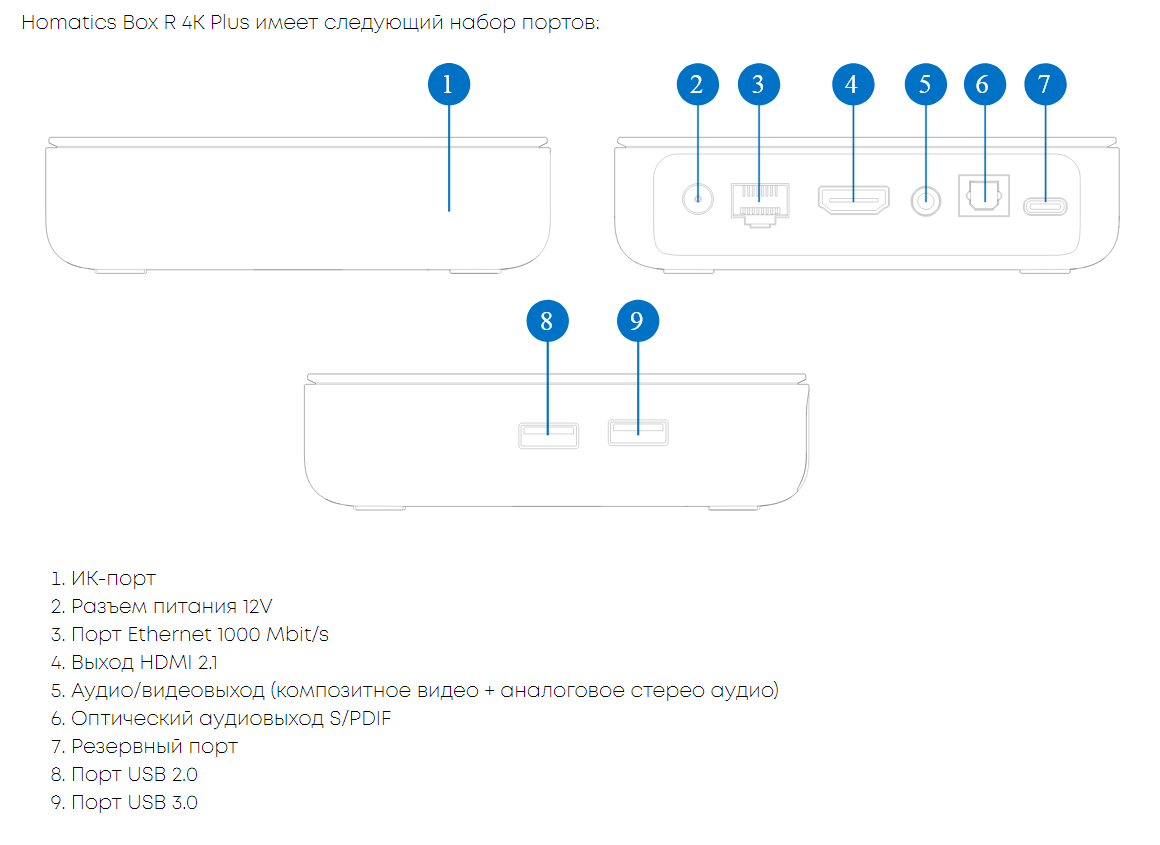 Homatics Box R 4K Plus имеет следующий набор портов:

1

2 3 4 5 6 7

8 9

1. ИК-порт
2. Разъем питания 12V
3. Порт Ethernet 1000 Mbit/s
4. Выход HDMI 2.1
5. Аудио/видеовыход (композитное видео + аналоговое стерео аудио)
6. Оптический аудиовыход S/PDIF
7. Резервный порт
8. Порт USB 2.0
9. Порт USB 3.0