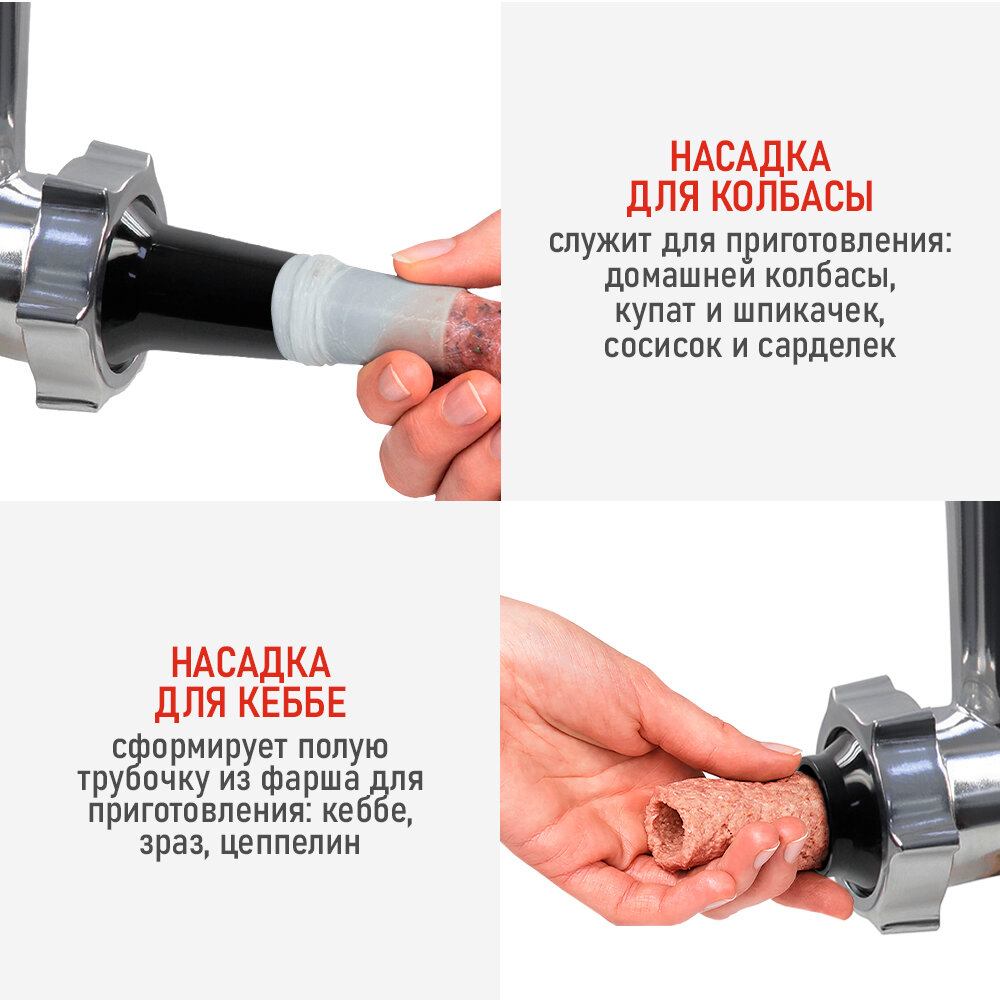 НАСАДКА
ДЛЯ КОЛБАСЫ

служит для приготовления: домашней колбасы, купат и шпикачек, сосисок и сарделек

НАСАДКА
ДЛЯ КЕББЕ

сформирует полую трубочку из фарша для приготовления: кеббе, зраз, цеппелин