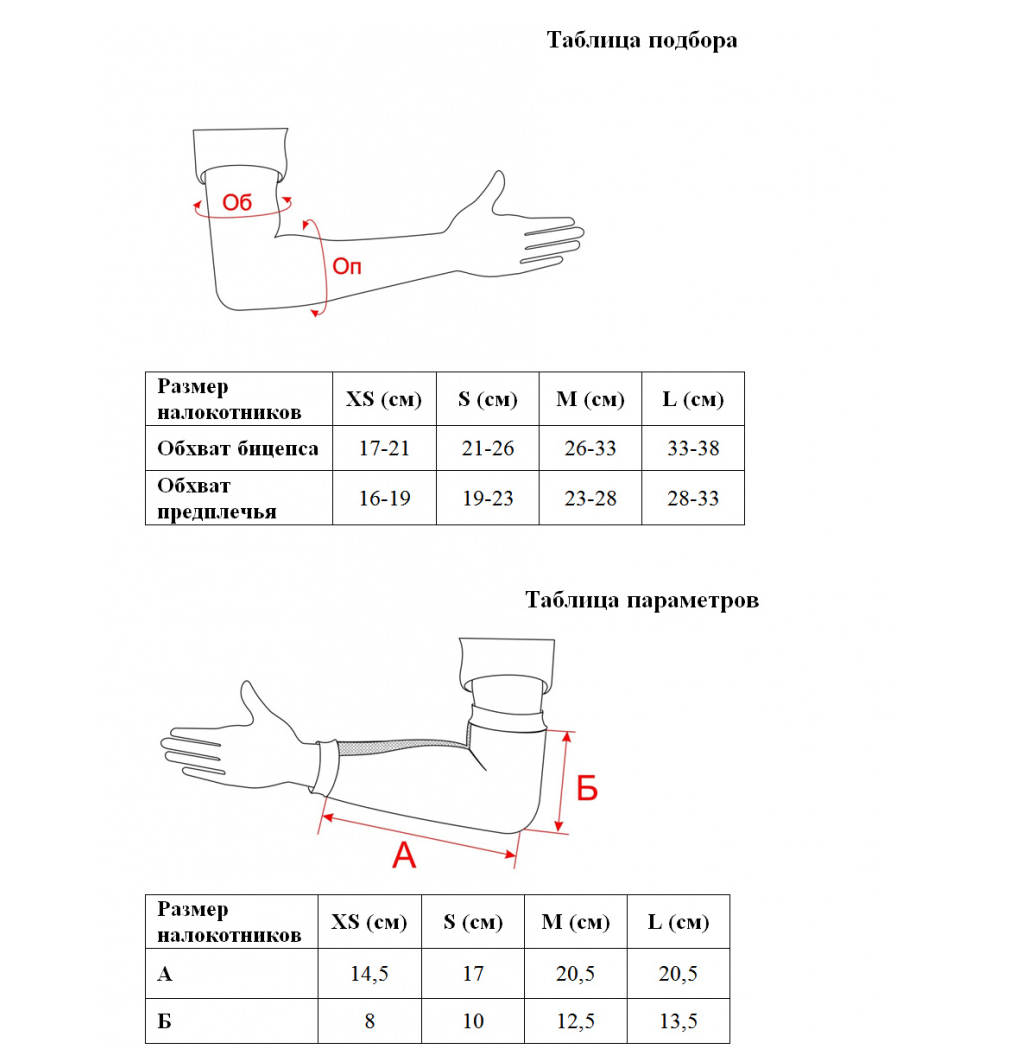 Таблица подбора

Об

Оп

| Размер налокотников | XS (см) | S (см) | M (см) | L (см) |
|---|---|---|---|---|
| Обхват бицепса | 17-21 | 21-26 | 26-33 | 33-38 |
| Обхват предплечья | 16-19 | 19-23 | 23-28 | 28-33 |

Таблица параметров

Б

А

| Размер налокотников | XS (см) | S (см) | M (см) | L (см) |
|---|---|---|---|---|
| А | 14,5 | 17 | 20,5 | 20,5 |
| Б | 8 | 10 | 12,5 | 13,5 |