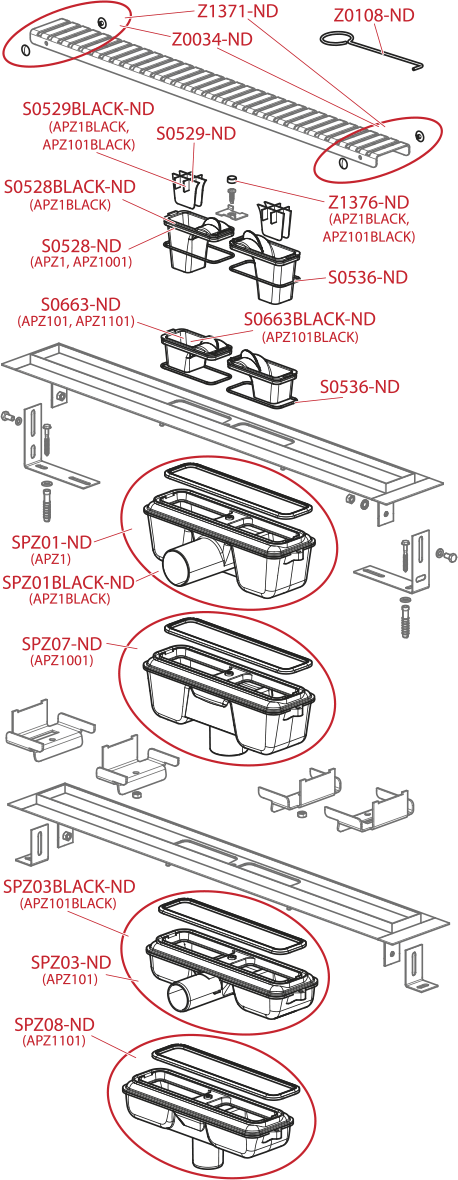 Z1371-ND
Z0108-ND
Z0034-ND
S0529BLACK-ND
(APZ1BLACK, APZ101BLACK)
S0529-ND
S0528BLACK-ND
(APZ1BLACK)
Z1376-ND
(APZ1BLACK, APZ101BLACK)
S0528-ND
(APZ1, APZ1001)
S0536-ND
S0663-ND
(APZ101, APZ1101)
S0663BLACK-ND
(APZ101BLACK)
S0536-ND
SPZ01-ND
(APZ1)
SPZ01BLACK-ND
(APZ1BLACK)
SPZ07-ND
(APZ1001)
SPZ03BLACK-ND
(APZ101BLACK)
SPZ03-ND
(APZ101)
SPZ08-ND
(APZ1101)