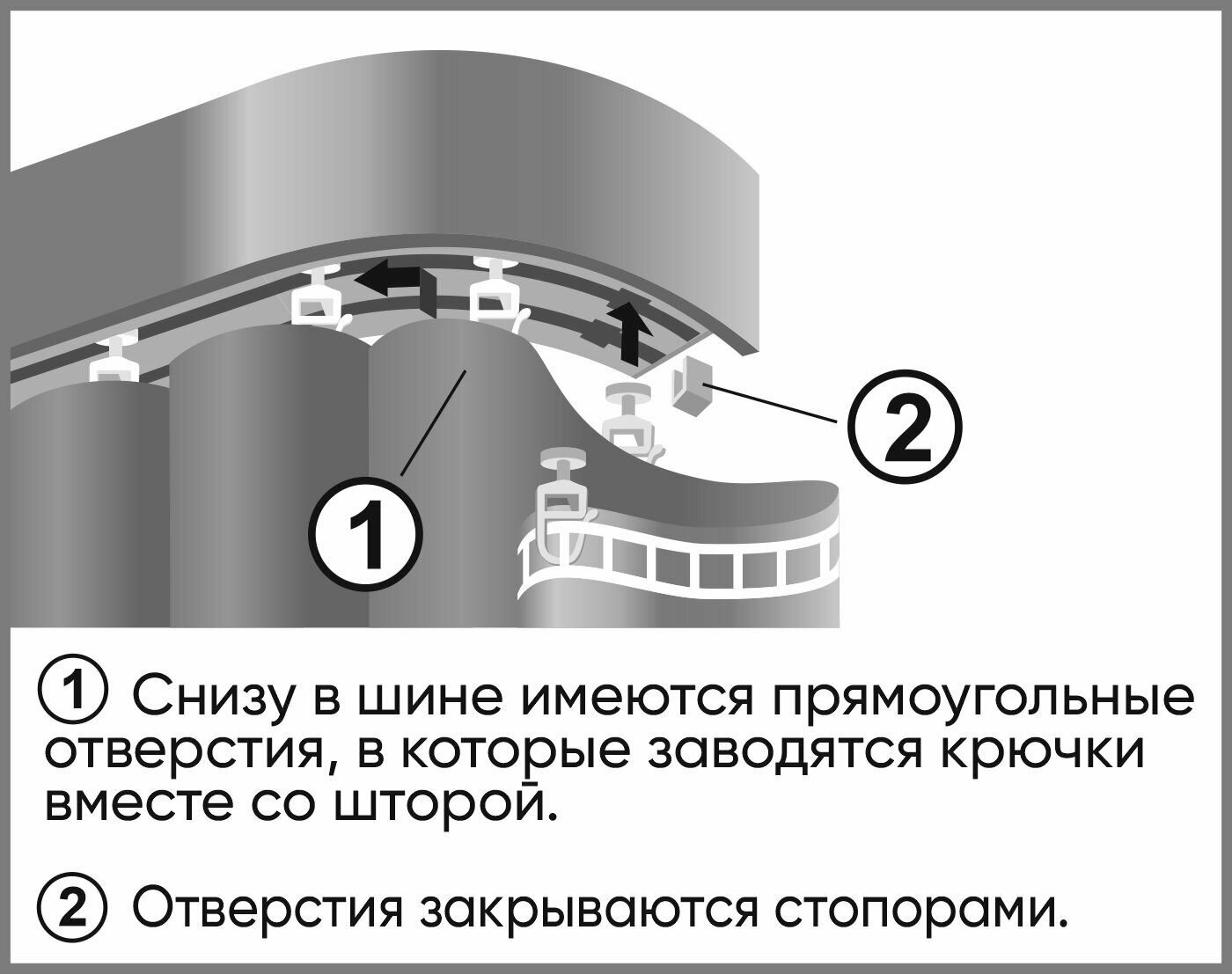 2

1

1 Снизу в шине имеются прямоугольные отверстия, в которые заводятся крючки вместе со шторой.

2 Отверстия закрываются стопорами.