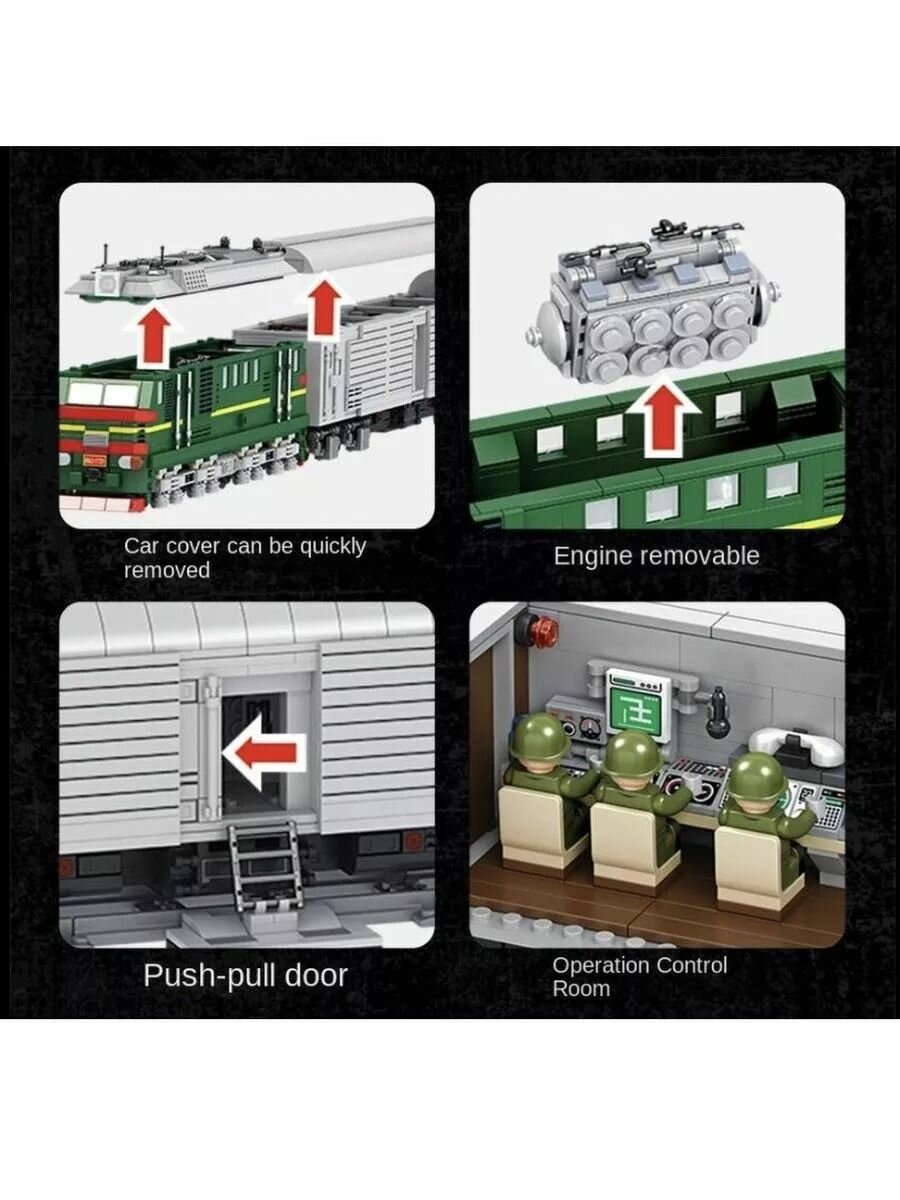 Car cover can be quickly removed

Engine removable

Push-pull door

Operation Control Room