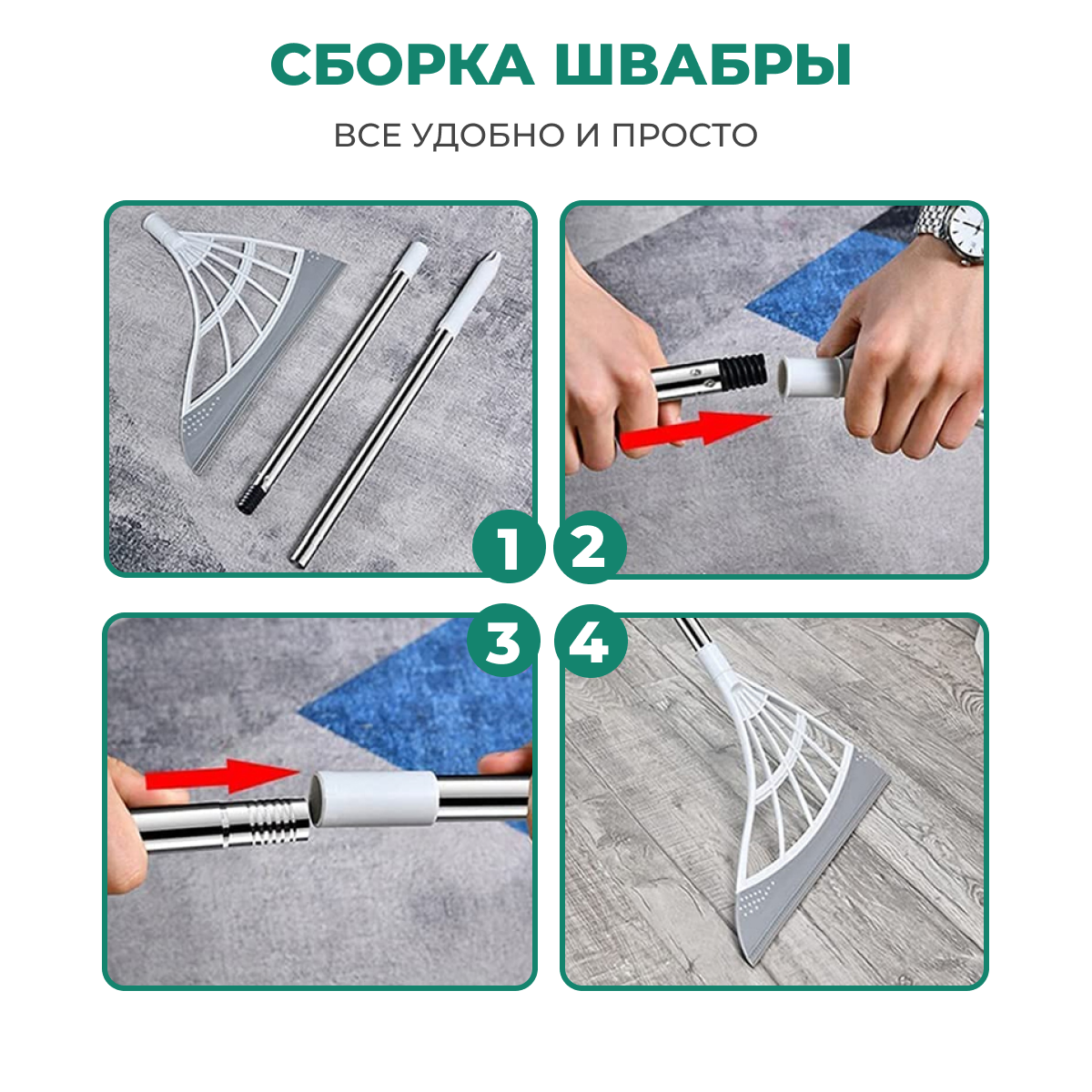 СБОРКА ШВАБРЫ

ВСЕ УДОБНО И ПРОСТО

1

2

3

4