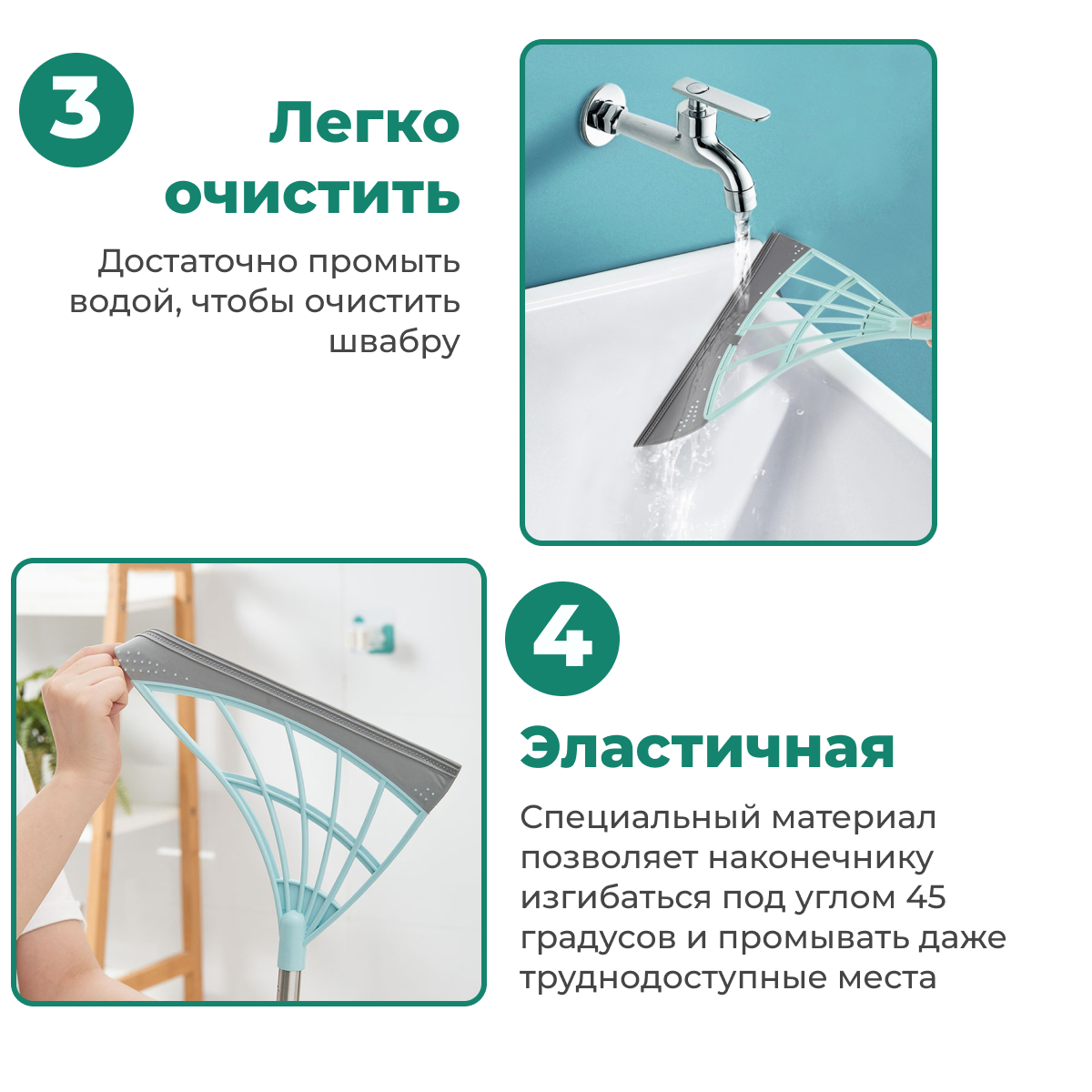 3

Легко очистить

Достаточно промыть водой, чтобы очистить швабру

4

Эластичная

Специальный материал позволяет наконечнику изгибаться под углом 45 градусов и промывать даже труднодоступные места