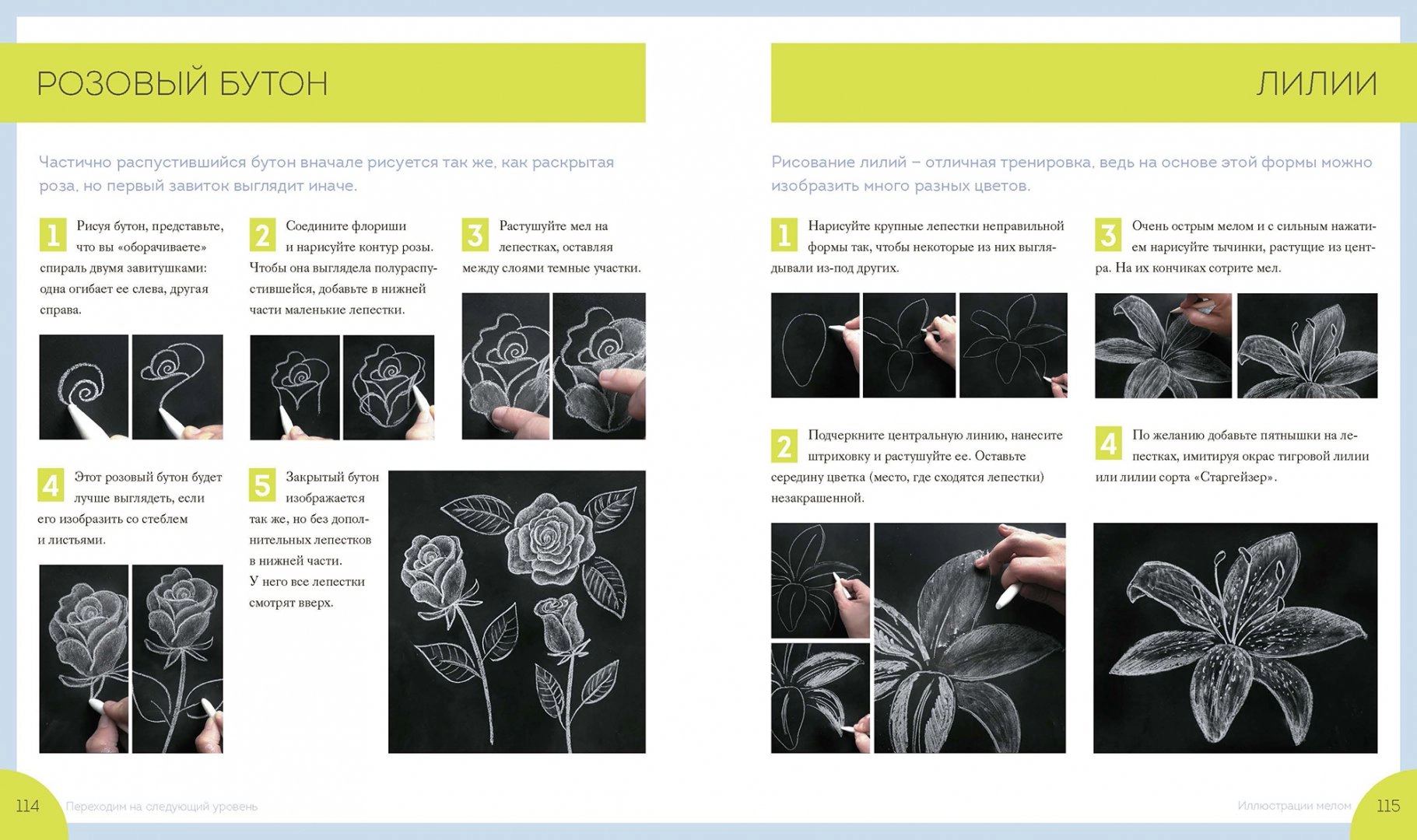 РОЗОВЫЙ БУТОН

Частично распустившийся бутон вначале рисуется так же, как раскрытая роза, но первый завиток выглядит иначе.

1 Рисуя бутон, представьте, что вы «оборачиваете» спираль двумя завитушками: одна огибает ее слева, другая справа.

2 Соедините флориши и нарисуйте контур розы. Чтобы она выглядела полураспустившейся, добавьте в нижней части маленькие лепестки.

3 Растушуйте мел на лепестках, оставляя между слоями темные участки.

4 Этот розовый бутон будет лучше выглядеть, если его изобразить со стеблем и листьями.

5 Закрытый бутон изображается так же, но без дополнительных лепестков в нижней части. У него все лепестки смотрят вверх.

114 Переходим на следующий уровень

ЛИЛИИ

Рисование лилий – отличная тренировка, ведь на основе этой формы можно изобразить много разных цветов.

1 Нарисуйте крупные лепестки неправильной формы так, чтобы некоторые из них выглядывали из-под других.

2 Подчеркните центральную линию, нанесите штриховку и растушуйте ее. Оставьте середину цветка (место, где сходятся лепестки) незакрашенной.

3 Очень острым мелом и с сильным нажатием нарисуйте тычинки, растущие из центра. На их кончиках сотрите мел.

4 По желанию добавьте пятнышки на лепестках, имитируя окрас тигровой лилии или лилии сорта «Старгейзер».

Иллюстрации мелом 115