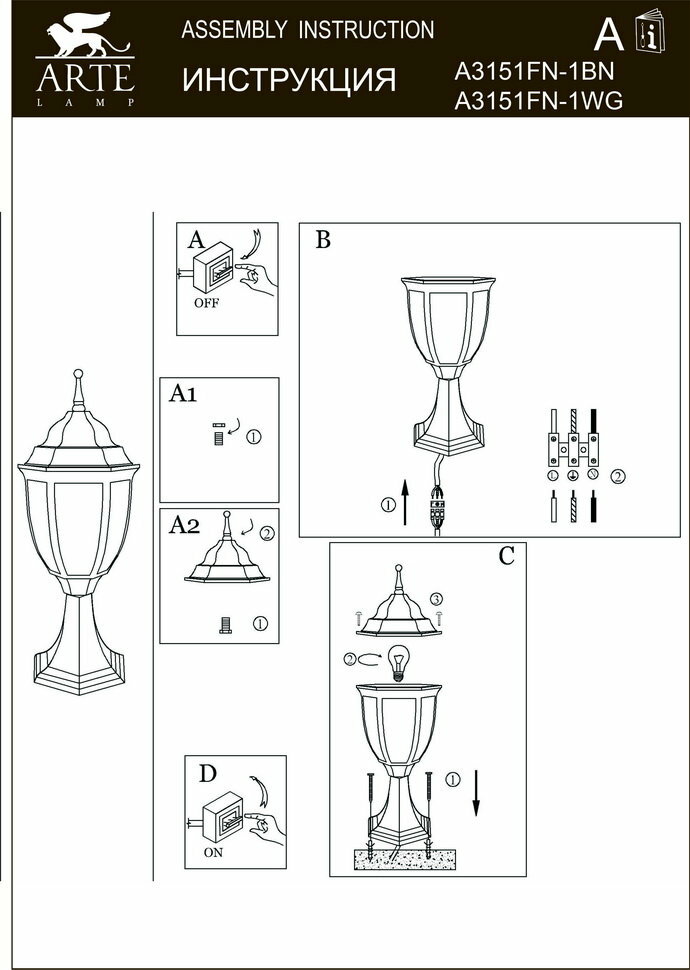 ARTE
LAMP

ASSEMBLY INSTRUCTION
ИНСТРУКЦИЯ

A

A3151FN-1BN
A3151FN-1WG

A
OFF

A1
①

A2
②
①

B
①
②

C
③
②
①

D
ON