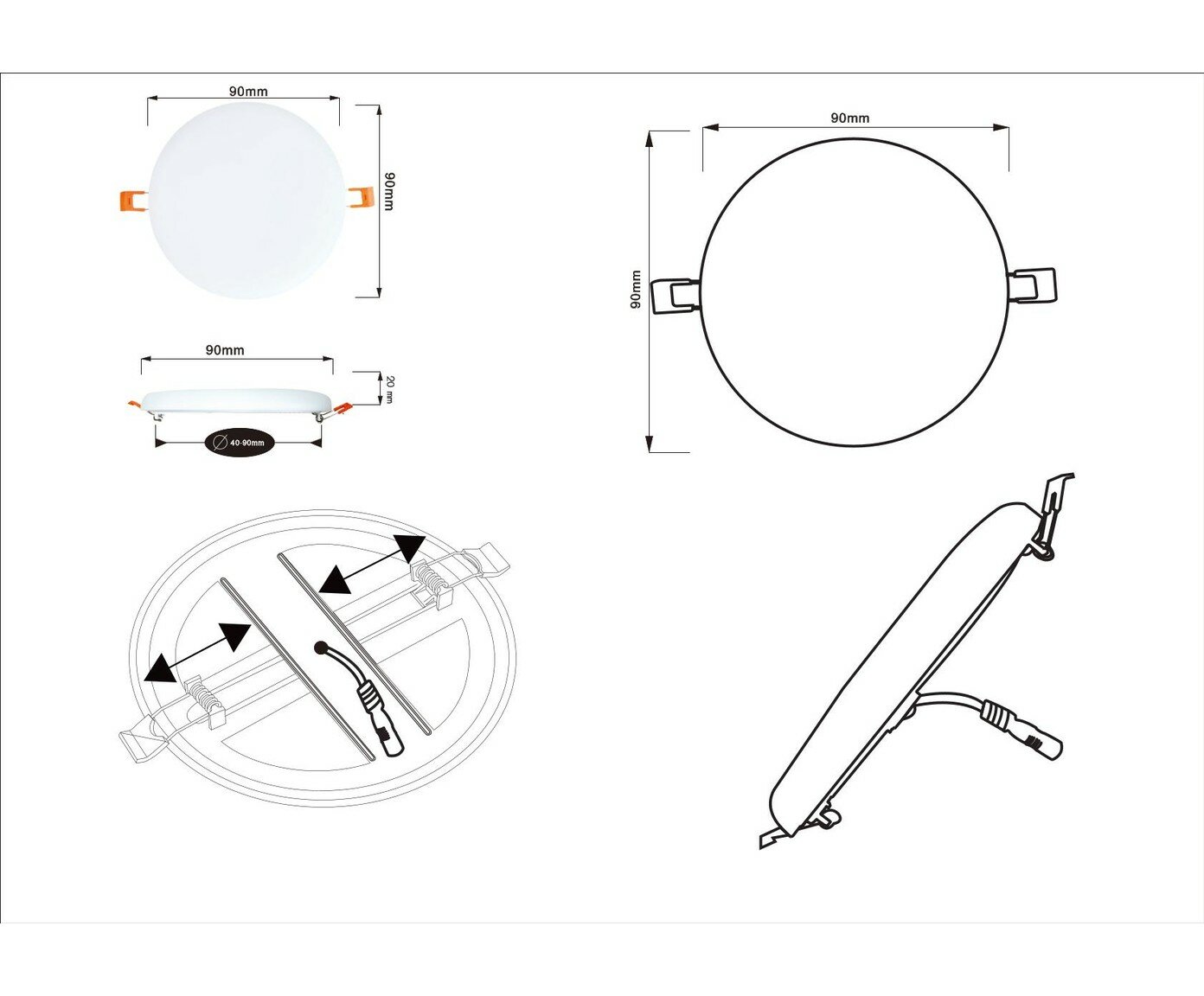 90mm

90mm

90mm

20 mm

40-90mm

90mm

90mm