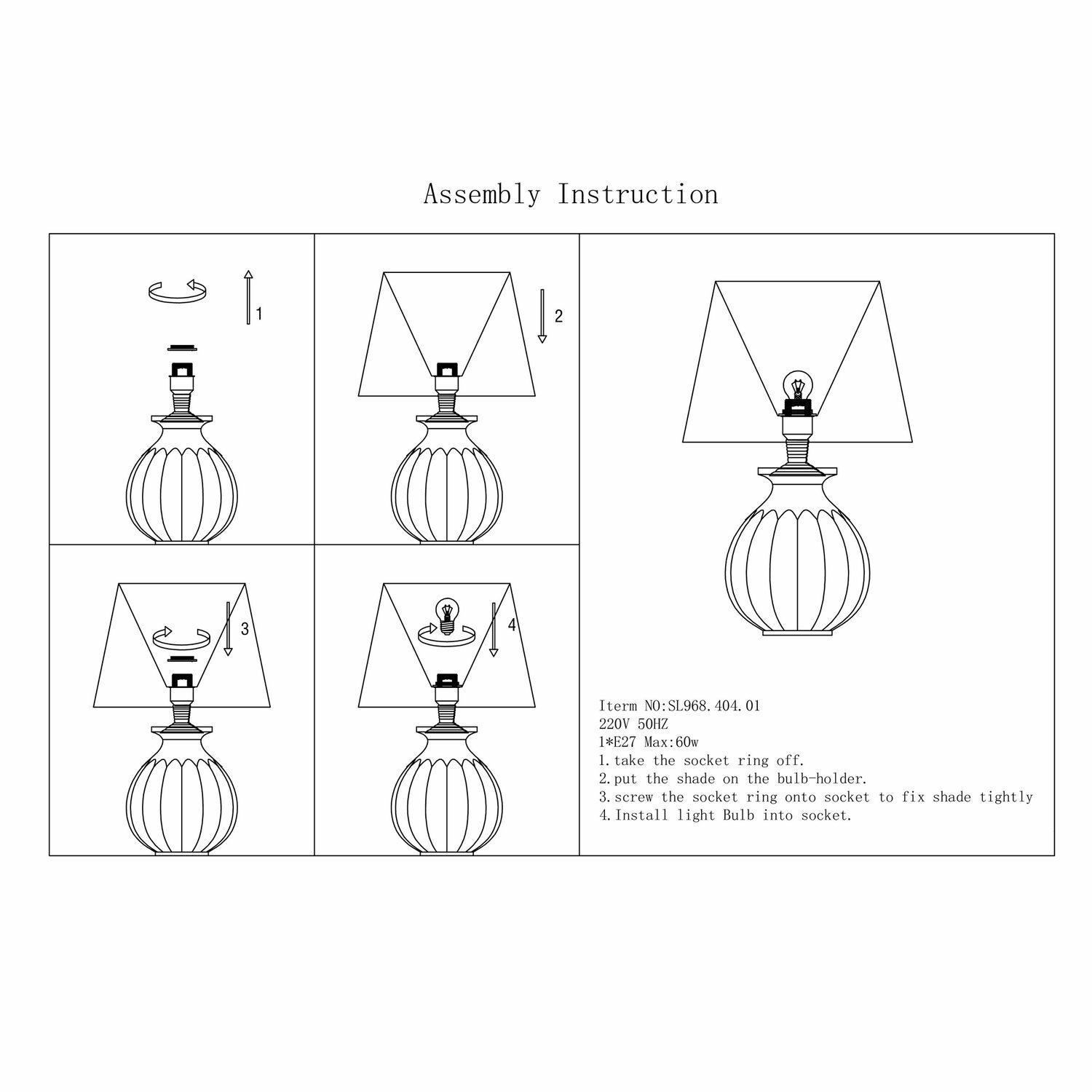 Assembly Instruction

1

2

3

4

Iterm NO:SL968.404.01
220V 50HZ
1*E27 Max:60w
1.take the socket ring off.
2.put the shade on the bulb-holder.
3.screw the socket ring onto socket to fix shade tightly
4.Install light Bulb into socket.