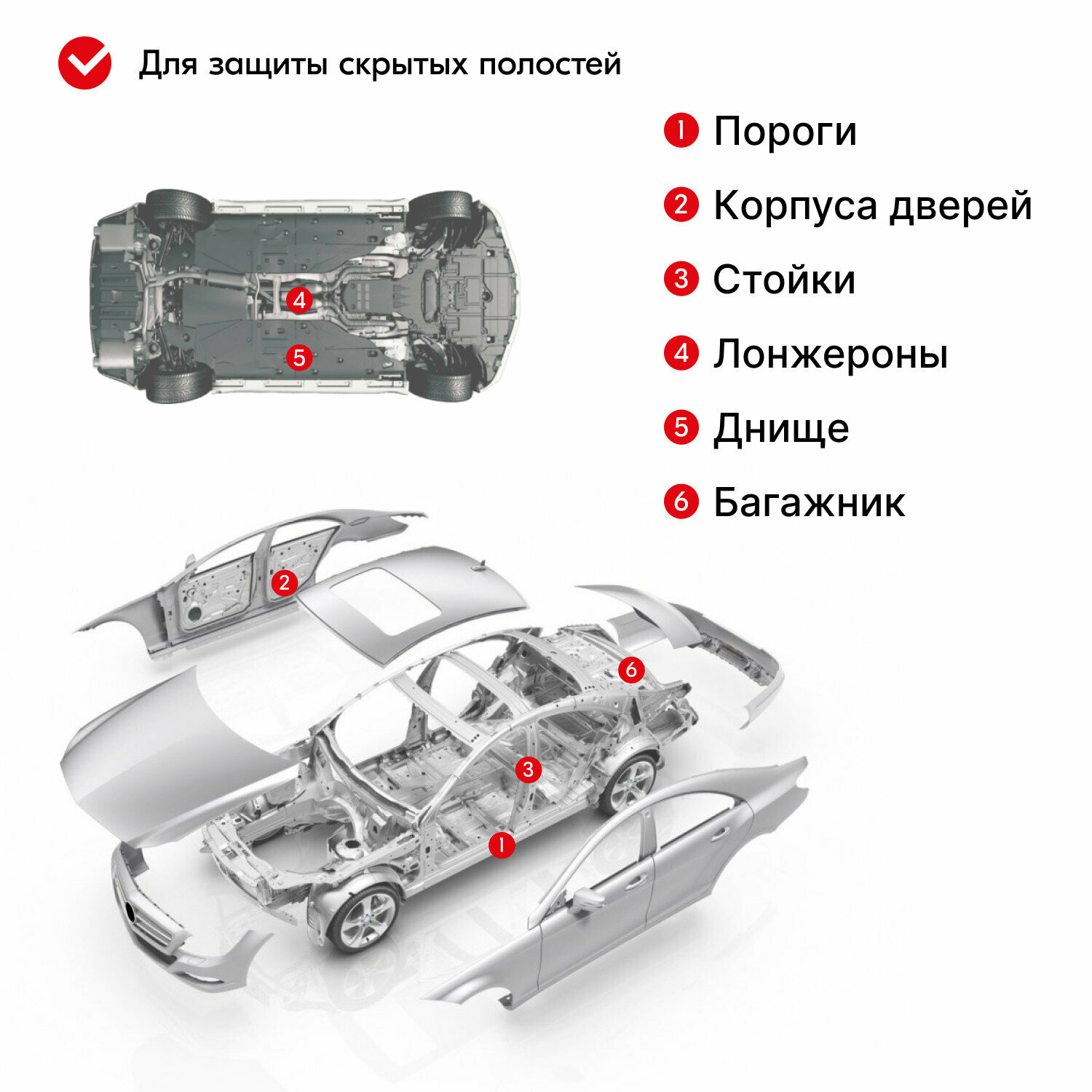 Для защиты скрытых полостей

1 Пороги

2 Корпуса дверей

3 Стойки

4 Лонжероны

5 Днище

6 Багажник

4

5

2

6

3

1