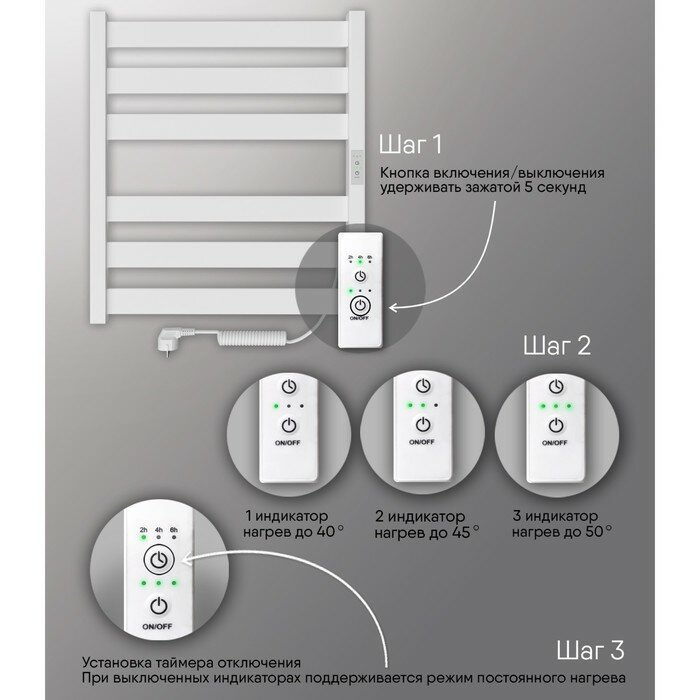 Шаг 1

Кнопка включения/выключения удерживать зажатой 5 секунд

2h 4h 6h

ON/OFF

Шаг 2

ON/OFF

ON/OFF

ON/OFF

1 индикатор нагрев до 40°

2 индикатор нагрев до 45°

3 индикатор нагрев до 50°

2h 4h 6h

ON/OFF

Шаг 3

Установка таймера отключения
При выключенных индикаторах поддерживается режим постоянного нагрева