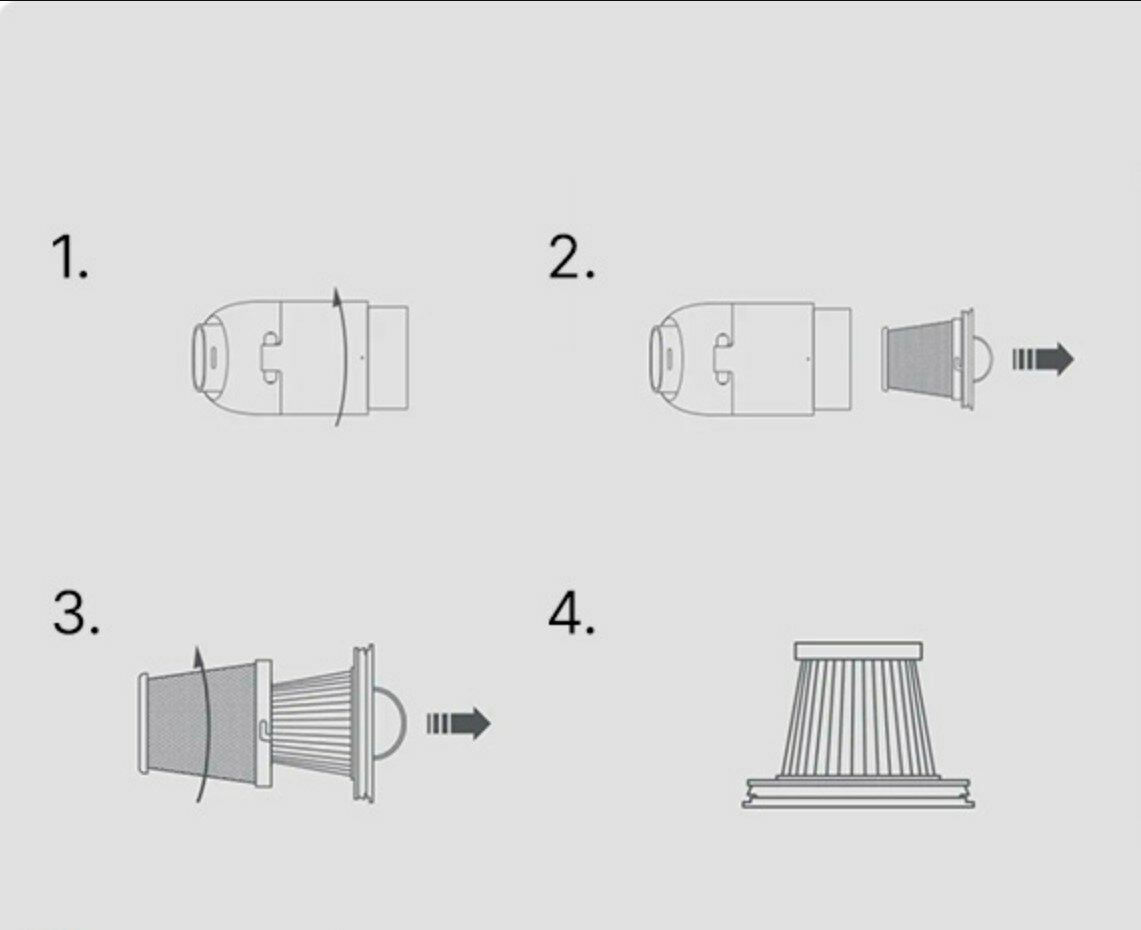 1.

2.

3.

4.