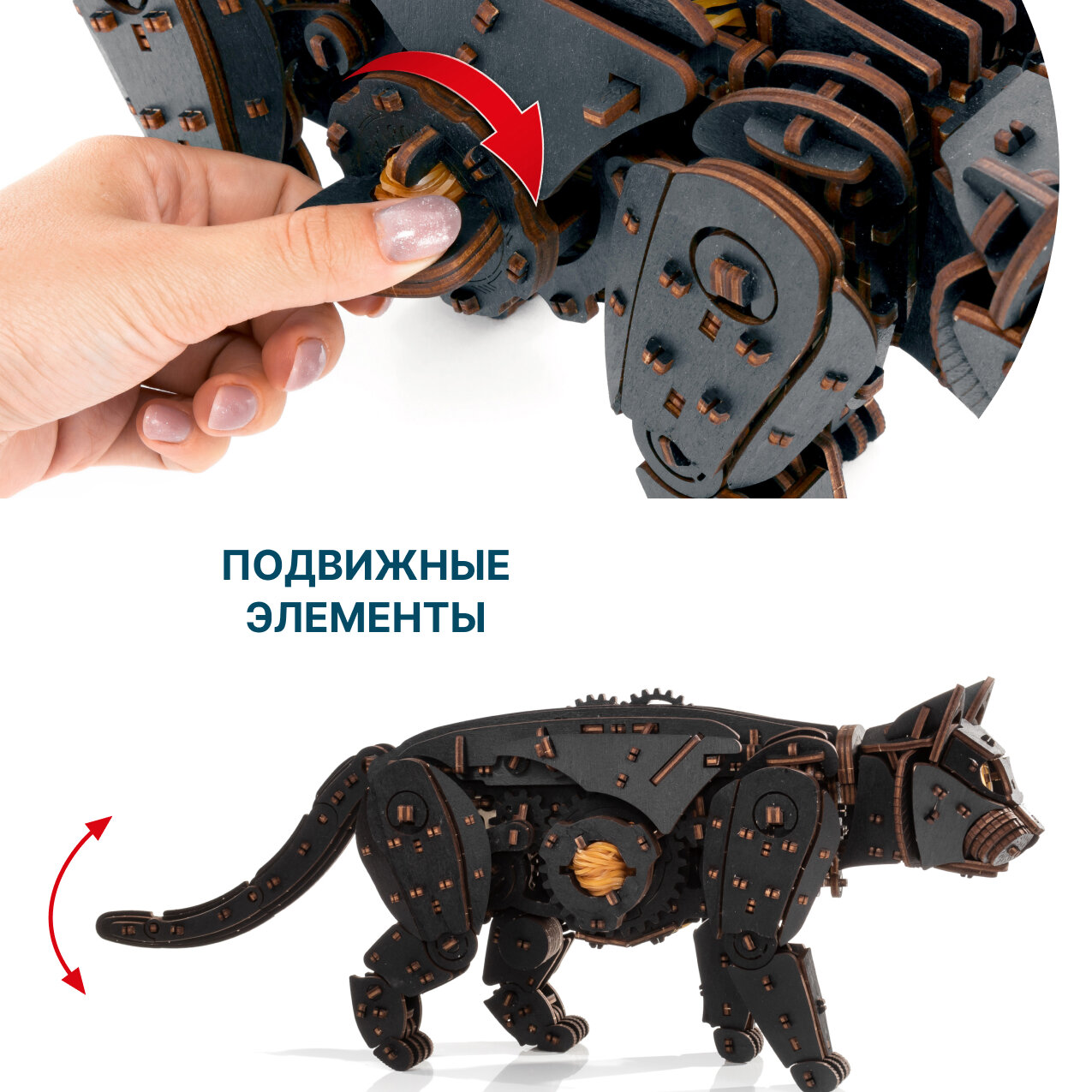 ПОДВИЖНЫЕ ЭЛЕМЕНТЫ