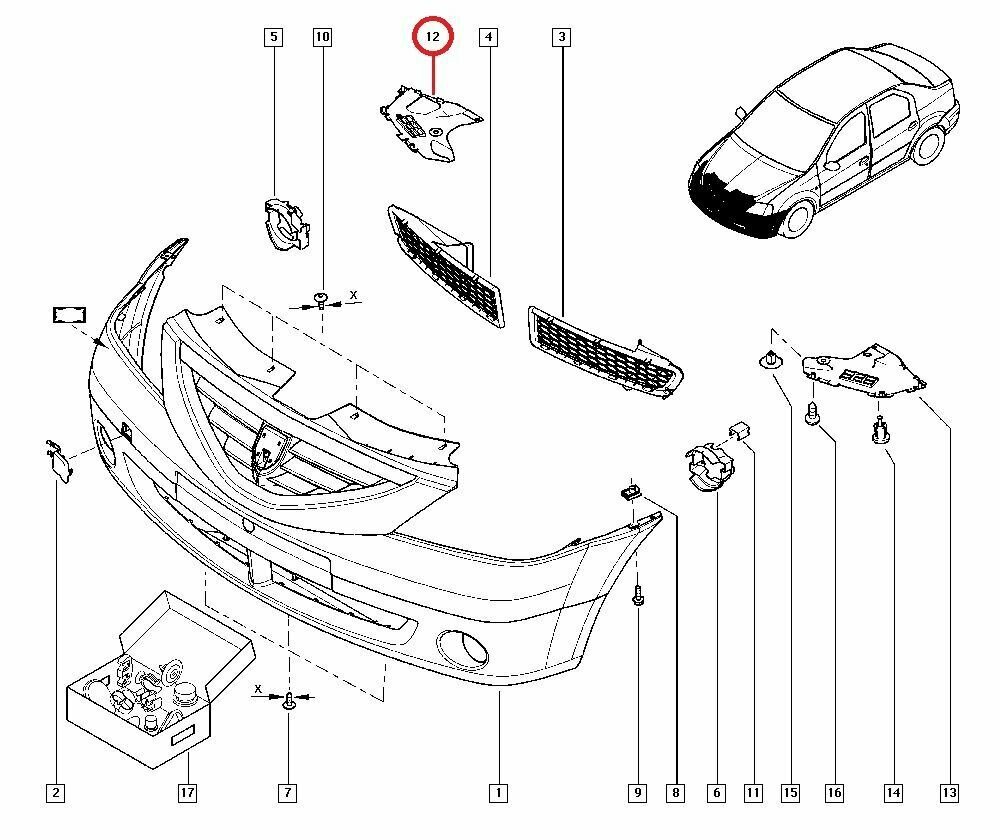 5
10
12
4
3
X
X
2
17
7
1
9
8
6
11
15
16
14
13