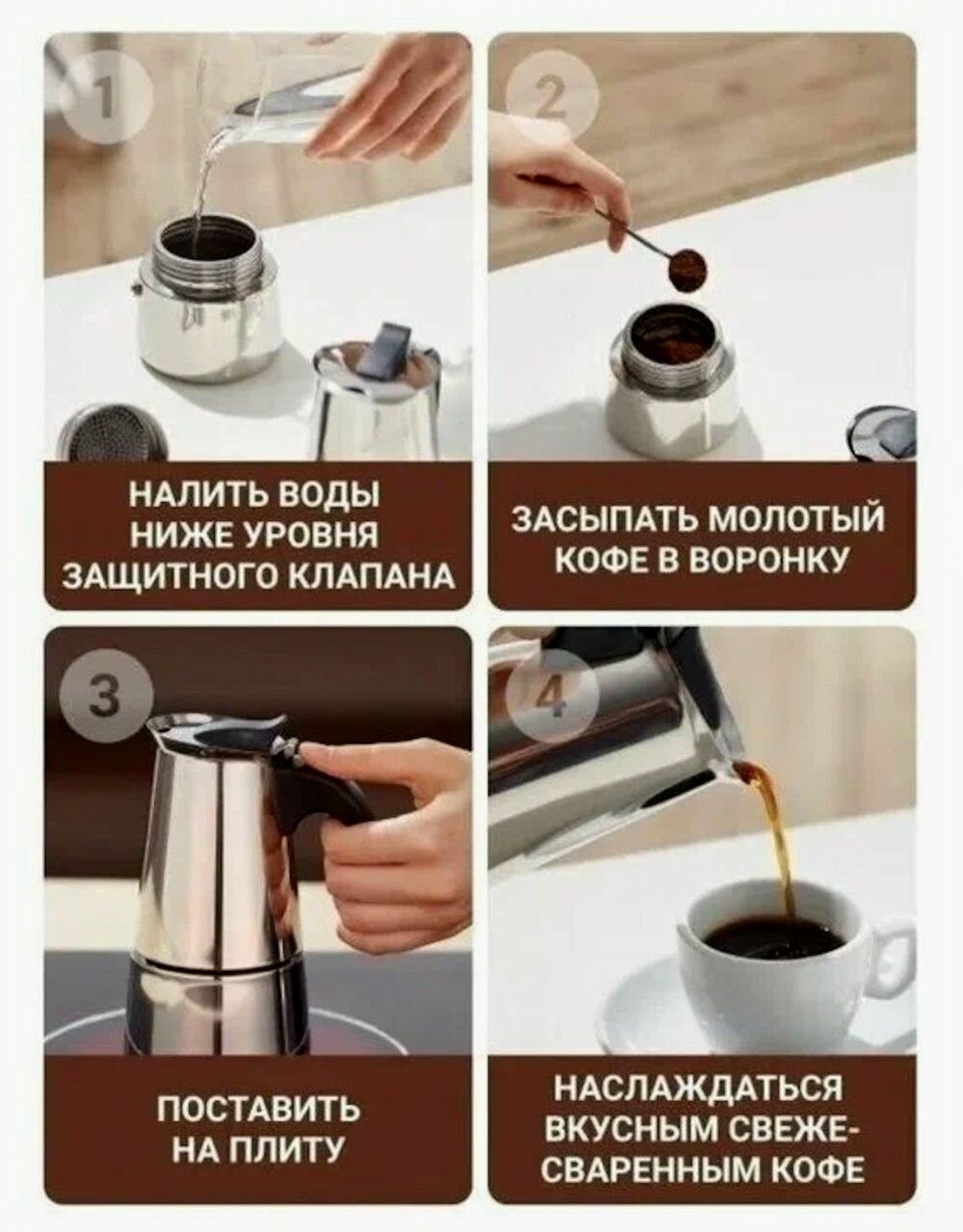 1

НАЛИТЬ ВОДЫ НИЖЕ УРОВНЯ ЗАЩИТНОГО КЛАПАНА

2

ЗАСЫПАТЬ МОЛОТЫЙ КОФЕ В ВОРОНКУ

3

ПОСТАВИТЬ НА ПЛИТУ

4

НАСЛАЖДАТЬСЯ ВКУСНЫМ СВЕЖЕСВАРЕННЫМ КОФЕ