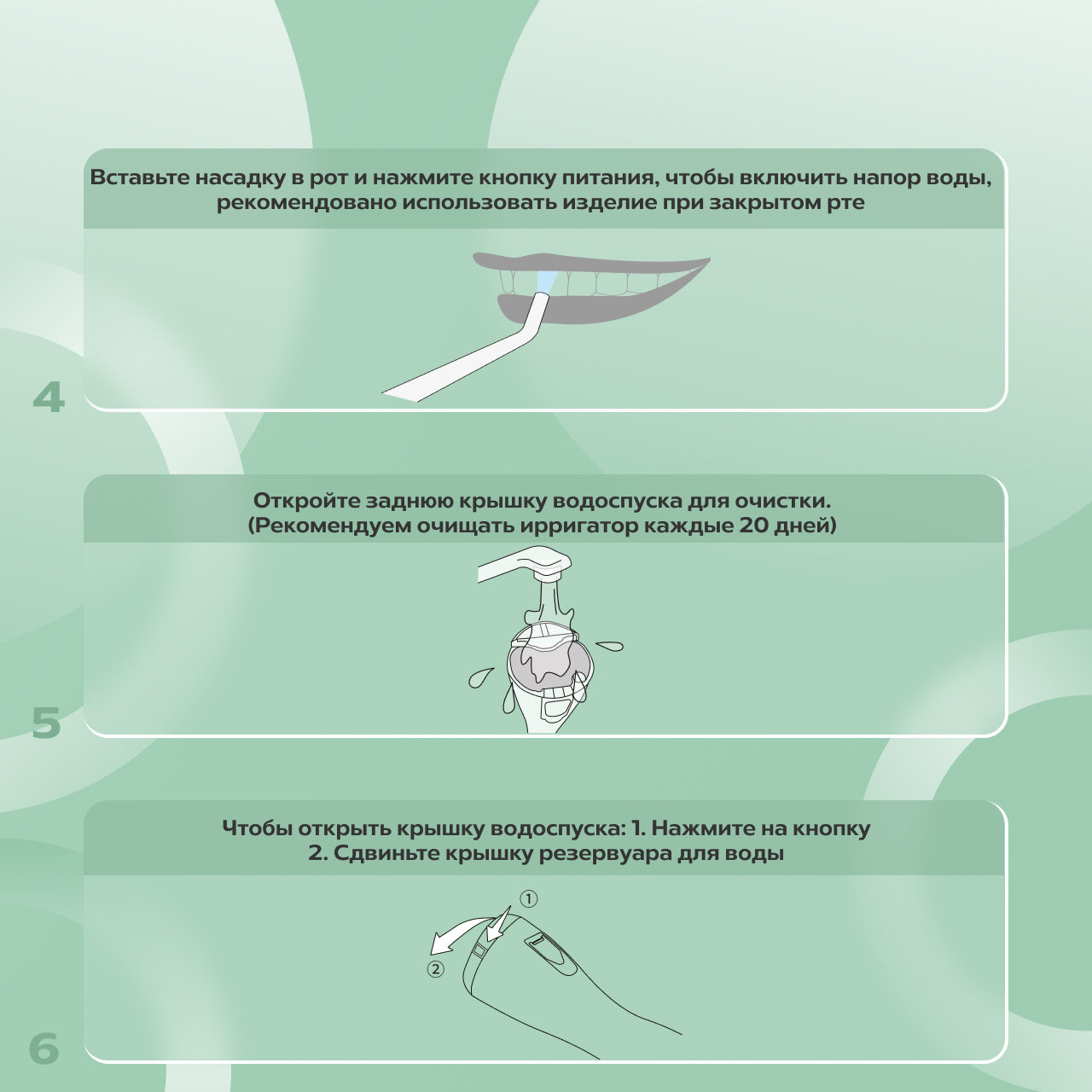 Вставьте насадку в рот и нажмите кнопку питания, чтобы включить напор воды, рекомендовано использовать изделие при закрытом рте

4

Откройте заднюю крышку водоспуска для очистки.
(Рекомендуем очищать ирригатор каждые 20 дней)

5

Чтобы открыть крышку водоспуска: 1. Нажмите на кнопку
2. Сдвиньте крышку резервуара для воды

①

②

6