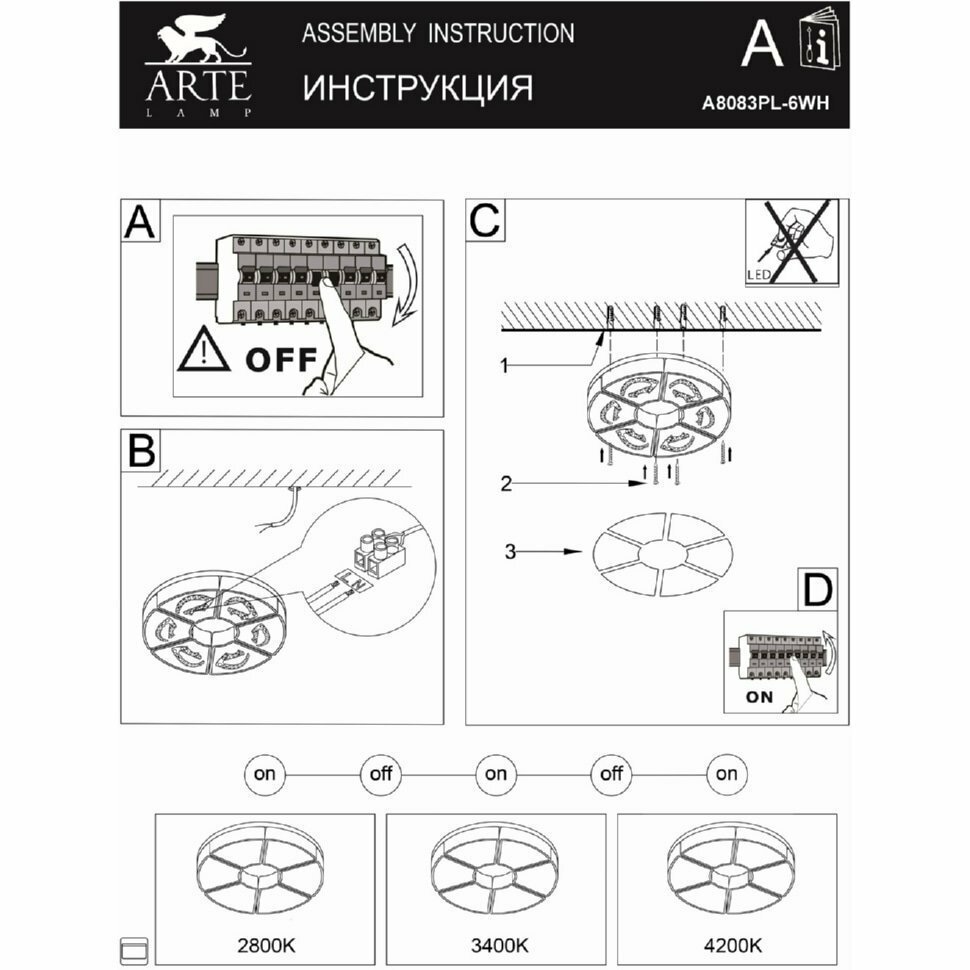 ARTE
LAMP

ASSEMBLY INSTRUCTION

ИНСТРУКЦИЯ

A

A8083PL-6WH

A

OFF

B

C

LED

1

2

3

D

ON

on off on off on

2800K

3400K

4200K