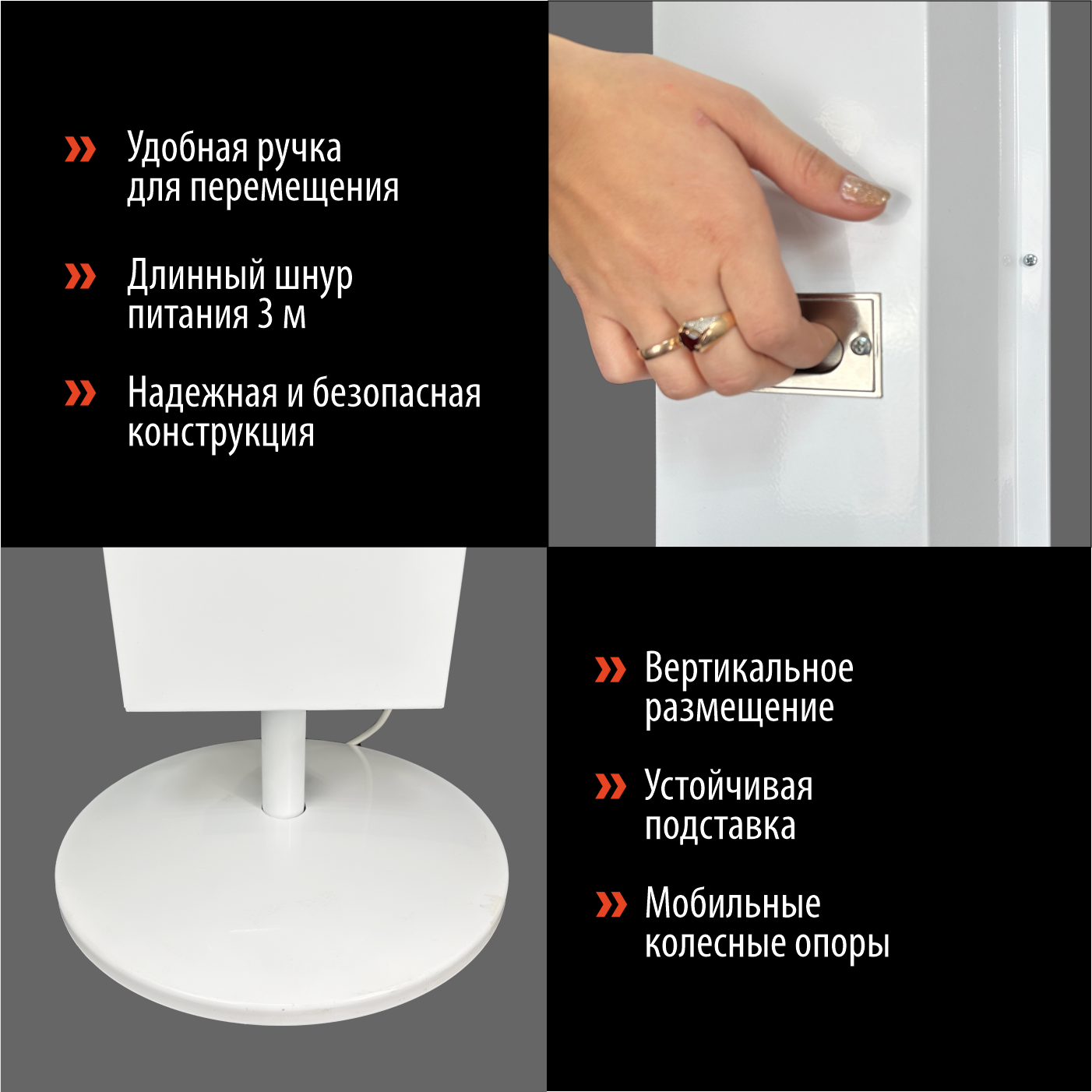 » Удобная ручка для перемещения

» Длинный шнур питания 3 м

» Надежная и безопасная конструкция

» Вертикальное размещение

» Устойчивая подставка

» Мобильные колесные опоры