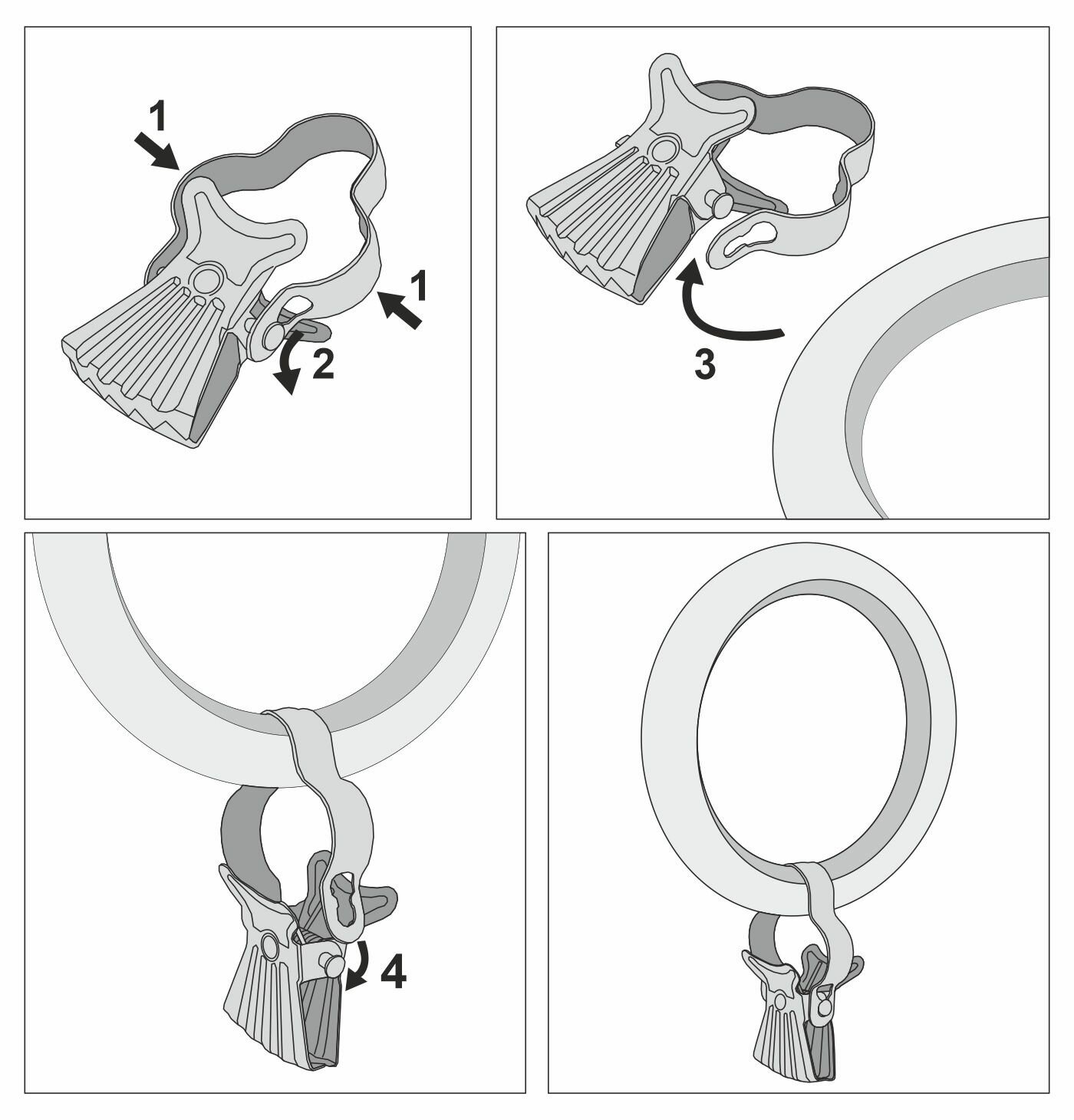 1
1
2
3
4