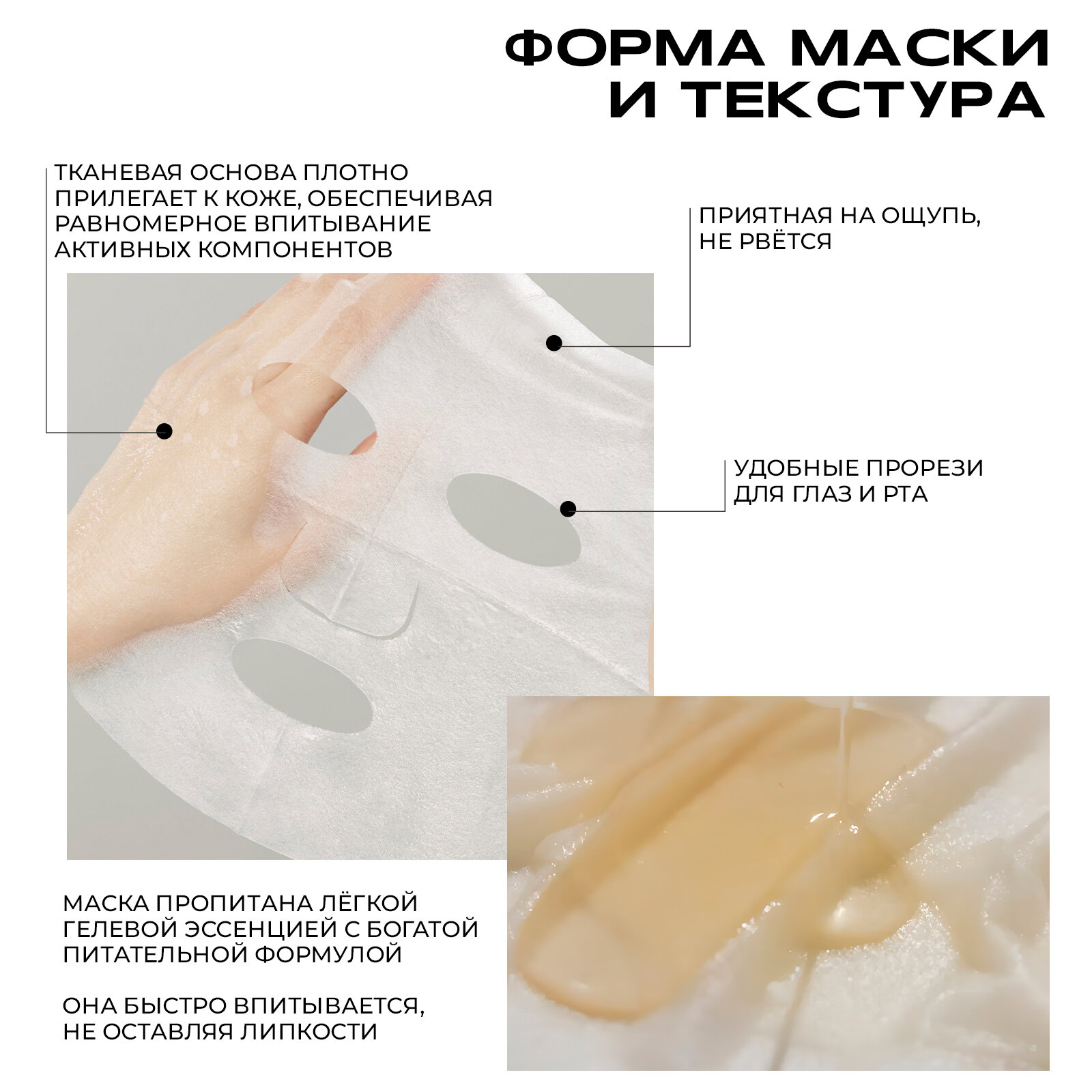 ФОРМА МАСКИ И ТЕКСТУРА

ТКАНЕВАЯ ОСНОВА ПЛОТНО ПРИЛЕГАЕТ К КОЖЕ, ОБЕСПЕЧИВАЯ РАВНОМЕРНОЕ ВПИТЫВАНИЕ АКТИВНЫХ КОМПОНЕНТОВ

ПРИЯТНАЯ НА ОЩУПЬ, НЕ РВЁТСЯ

УДОБНЫЕ ПРОРЕЗИ ДЛЯ ГЛАЗ И РТА

МАСКА ПРОПИТАНА ЛЁГКОЙ ГЕЛЕВОЙ ЭССЕНЦИЕЙ С БОГАТОЙ ПИТАТЕЛЬНОЙ ФОРМУЛОЙ

ОНА БЫСТРО ВПИТЫВАЕТСЯ, НЕ ОСТАВЛЯЯ ЛИПКОСТИ