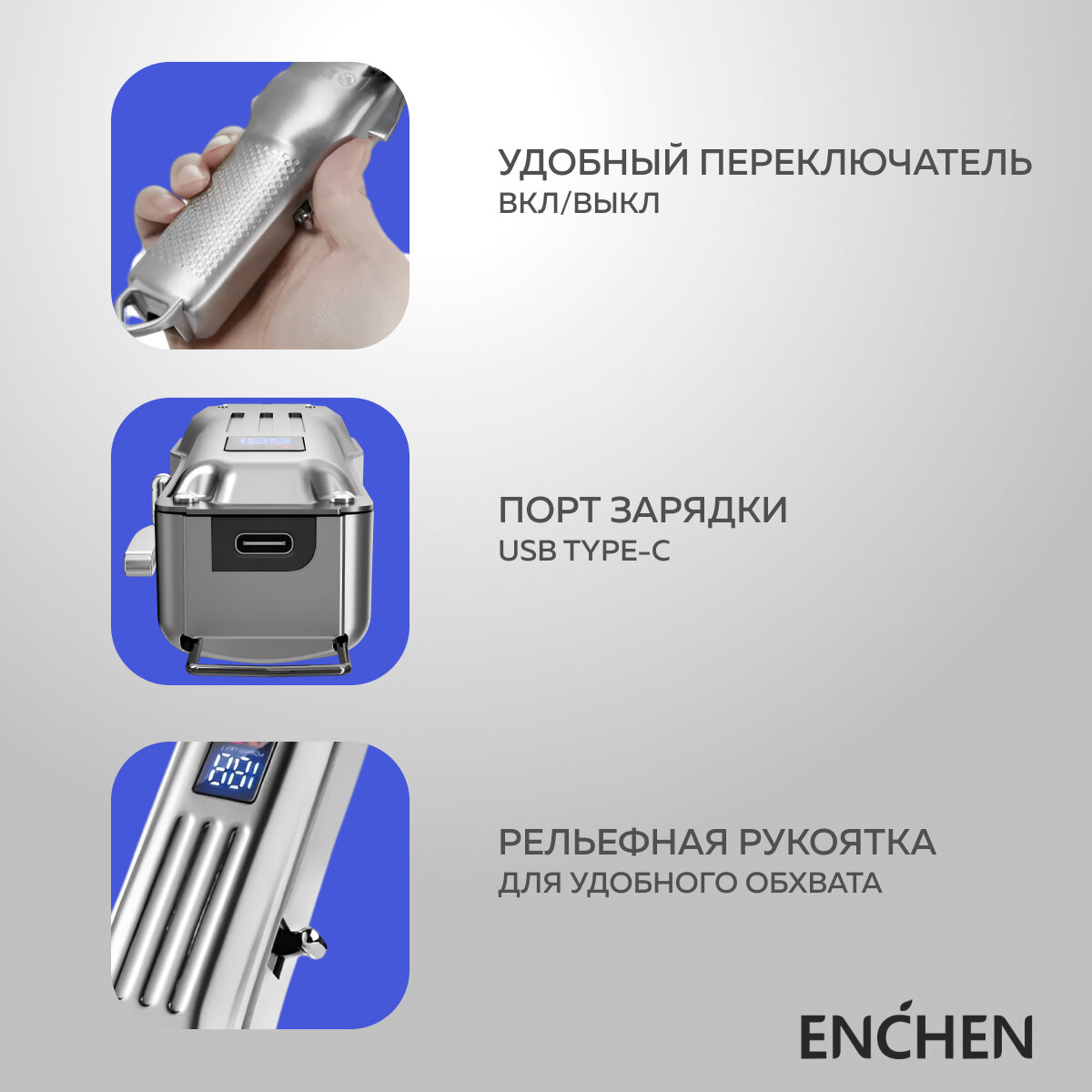 УДОБНЫЙ ПЕРЕКЛЮЧАТЕЛЬ
ВКЛ/ВЫКЛ

ПОРТ ЗАРЯДКИ
USB TYPE-C

РЕЛЬЕФНАЯ РУКОЯТКА
ДЛЯ УДОБНОГО ОБХВАТА

ENCHEN